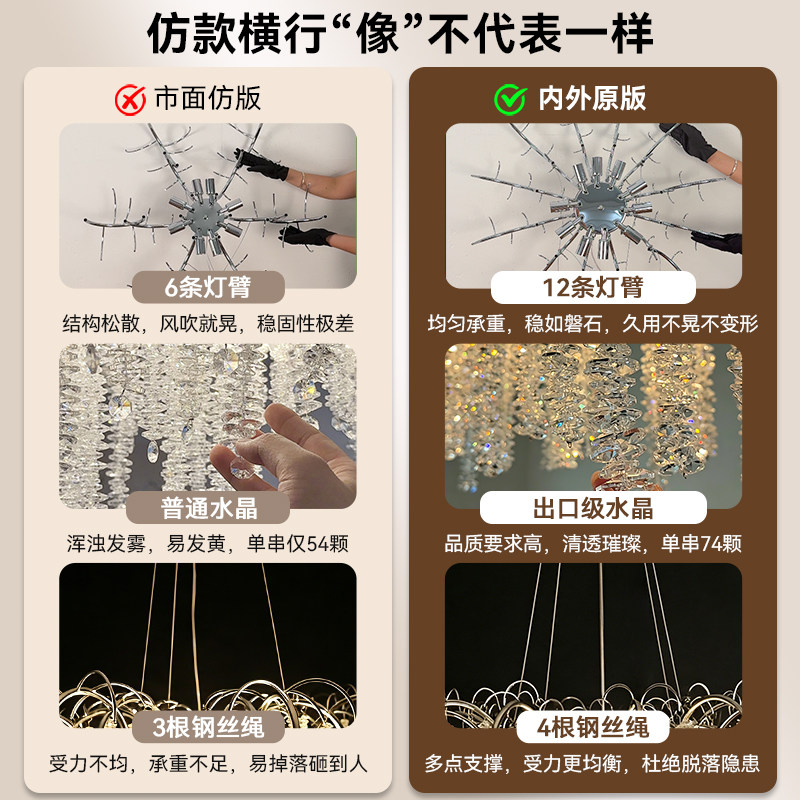 仿款横行“像”不代表一样

市面仿版

6条灯臂

结构松散，风吹就晃，稳固性极差

普通水晶

浑浊发雾，易发黄，单串仅54颗

3根钢丝绳

受力不均，承重不足，易掉落砸到人

内外原版

12条灯臂

均匀承重，稳如磐石，久用不晃不变形

出口级水晶

品质要求高，清透璀璨，单串74颗

4根钢丝绳

多点支撑，受力更均衡，杜绝脱落隐患