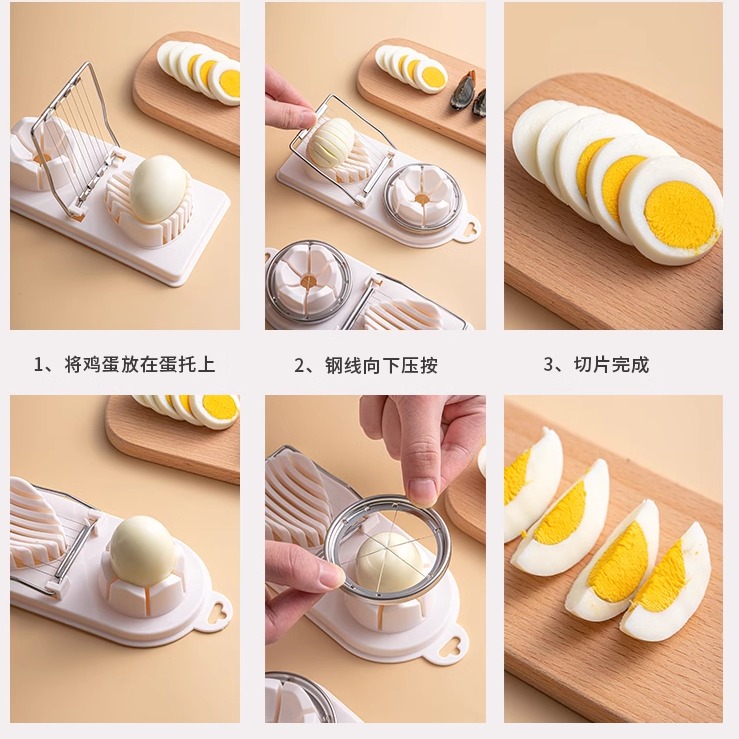 1、将鸡蛋放在蛋托上

2、钢线向下压按

3、切片完成