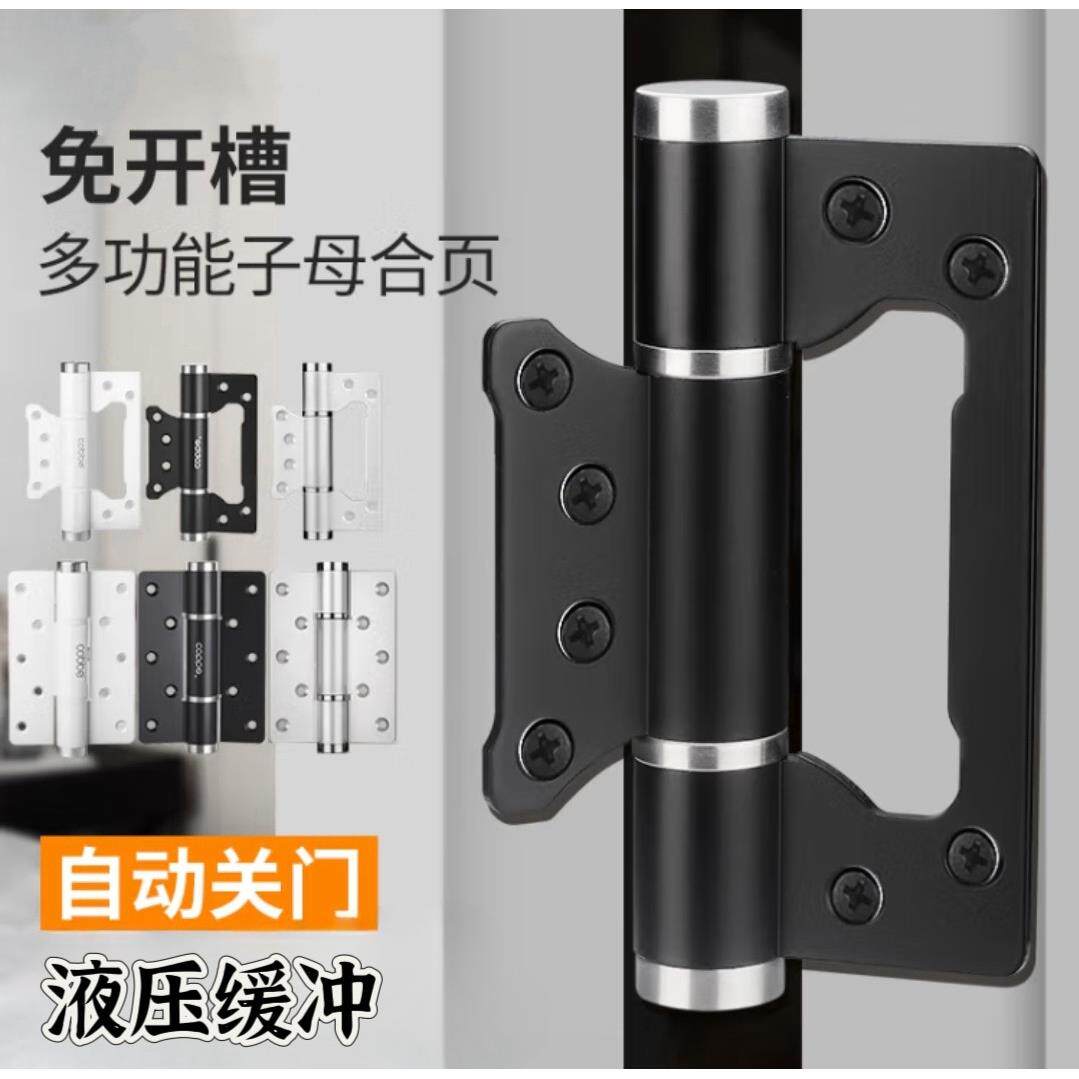 免开槽
多功能子母合页

自动关门
液压缓冲