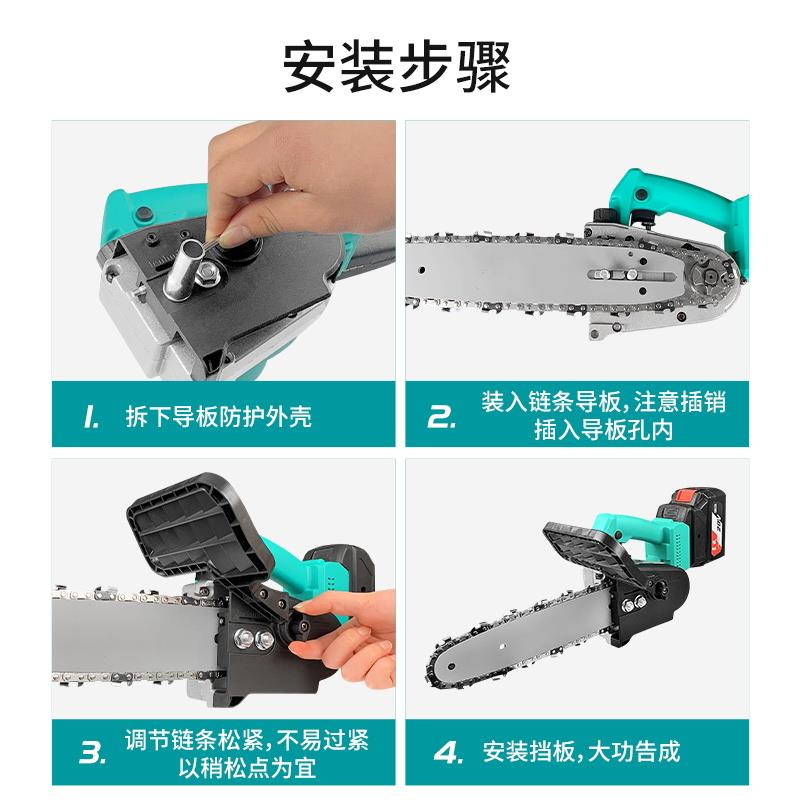 安装步骤

1. 拆下导板防护外壳

2. 装入链条导板，注意插销插入导板孔内

3. 调节链条松紧，不易过紧以稍松点为宜

4. 安装挡板，大功告成