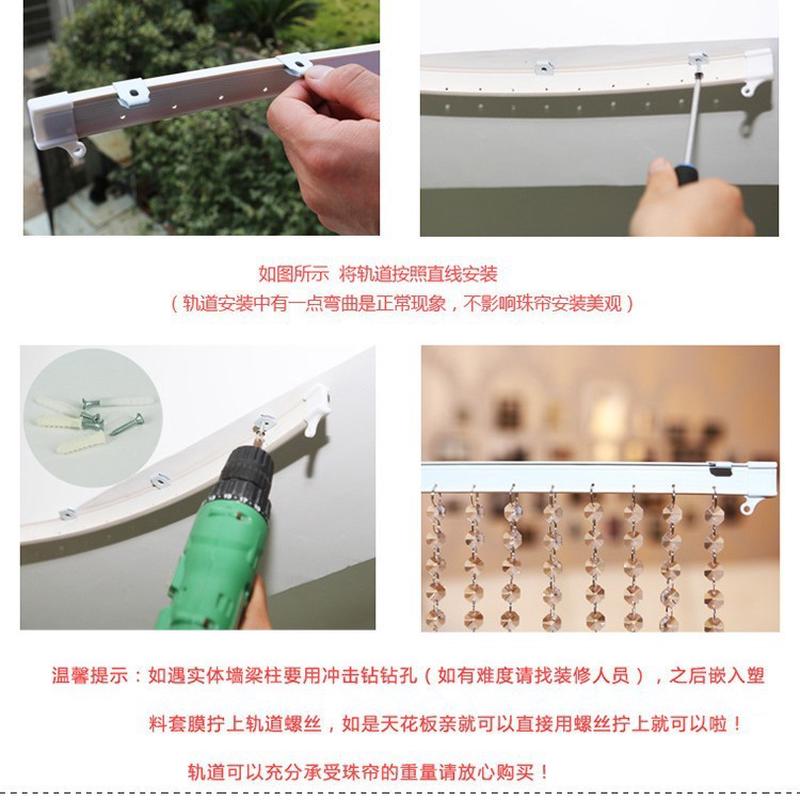 如图所示 将轨道按照直线安装
（轨道安装中有一点弯曲是正常现象，不影响珠帘安装美观）

温馨提示：如遇实体墙梁柱要用冲击钻钻孔（如有难度请找装修人员），之后嵌入塑料套膜拧上轨道螺丝，如是天花板亲就可以直接用螺丝拧上就可以啦！

轨道可以充分承受珠帘的重量请放心购买！