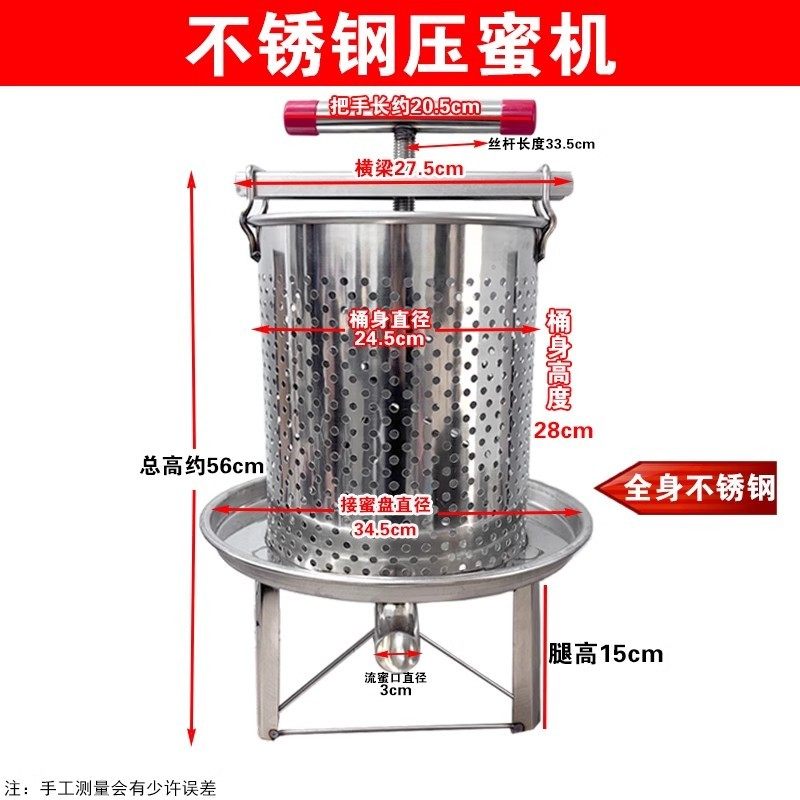 不锈钢压蜜机

把手长约20.5cm

丝杆长度33.5cm

横梁27.5cm

桶身直径
24.5cm

桶身高度
28cm

总高约56cm

全身不锈钢

接蜜盘直径
34.5cm

腿高15cm

流蜜口直径
3cm

注：手工测量会有少许误差