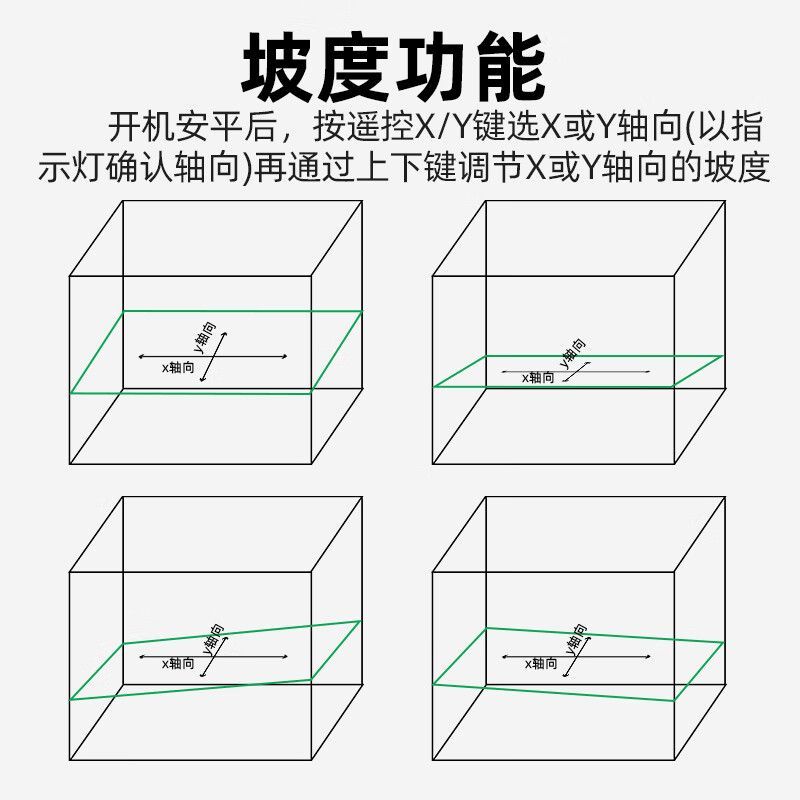 坡度功能

开机安平后，按遥控X/Y键选X或Y轴向(以指示灯确认轴向)再通过上下键调节X或Y轴向的坡度

y轴向
x轴向

y轴向
x轴向

y轴向
x轴向

y轴向
x轴向