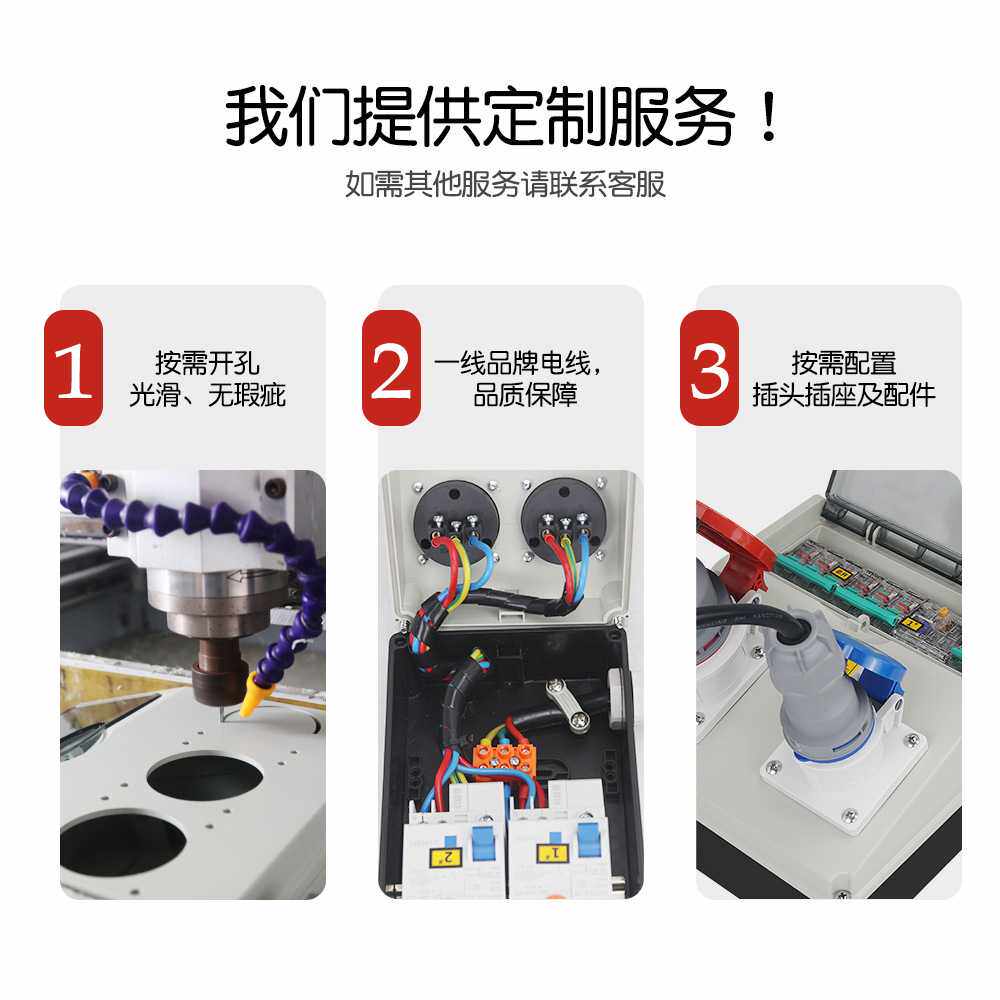 我们提供定制服务！
如需其他服务请联系客服

1
按需开孔
光滑、无瑕疵

2
一线品牌电线，
品质保障

3
按需配置
插头插座及配件