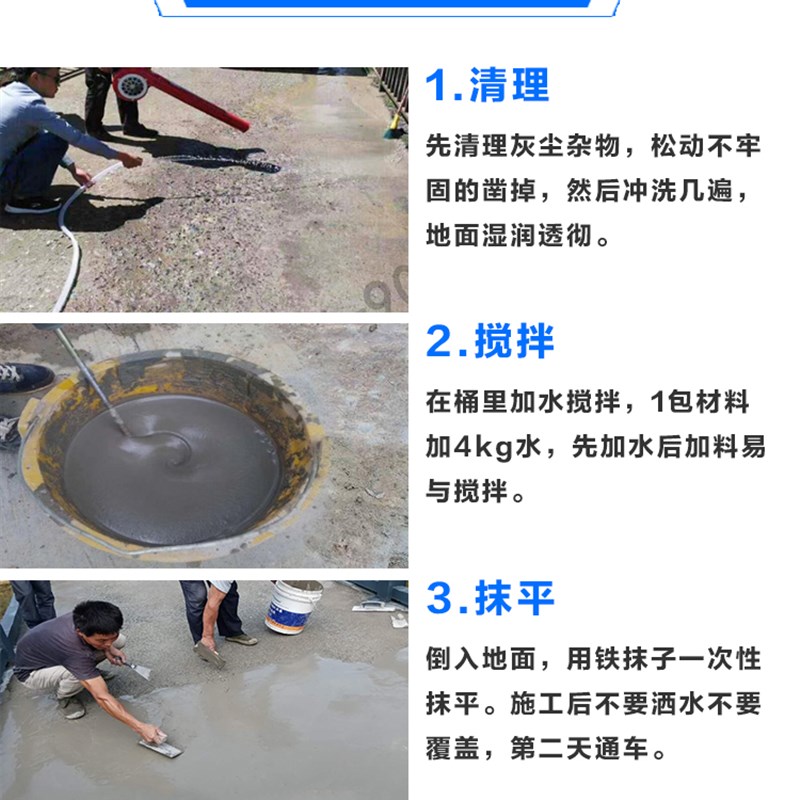 1.清理

先清理灰尘杂物，松动不牢固的凿掉，然后冲洗几遍，地面湿润透彻。

2.搅拌

在桶里加水搅拌，1包材料加4kg水，先加水后加料易与搅拌。

3.抹平

倒入地面，用铁抹子一次性抹平。施工后不要洒水不要覆盖，第二天通车。