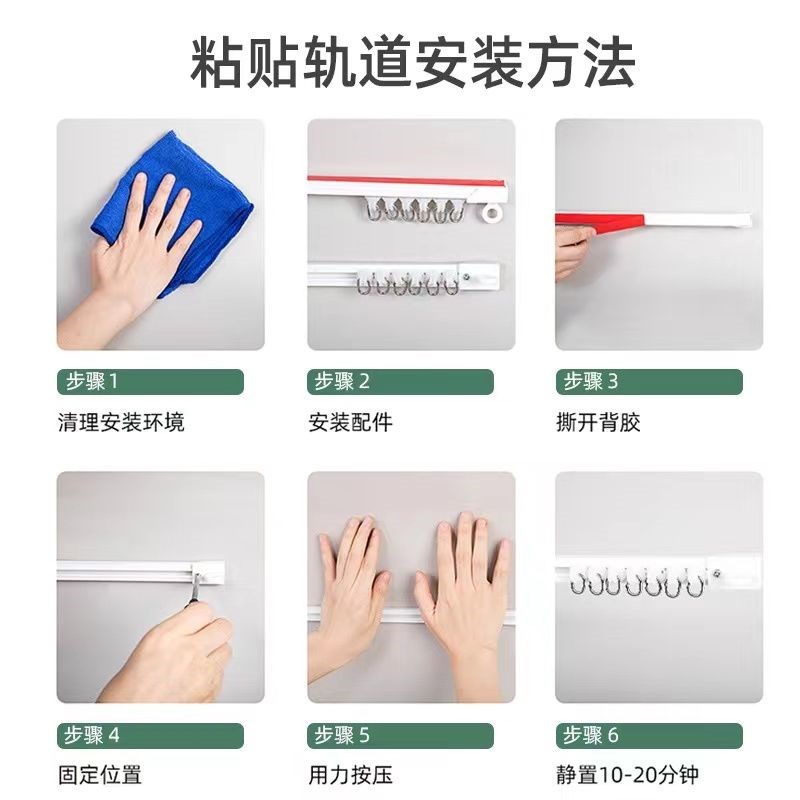 粘贴轨道安装方法

步骤 1
清理安装环境

步骤 2
安装配件

步骤 3
撕开背胶

步骤 4
固定位置

步骤 5
用力按压

步骤 6
静置10-20分钟