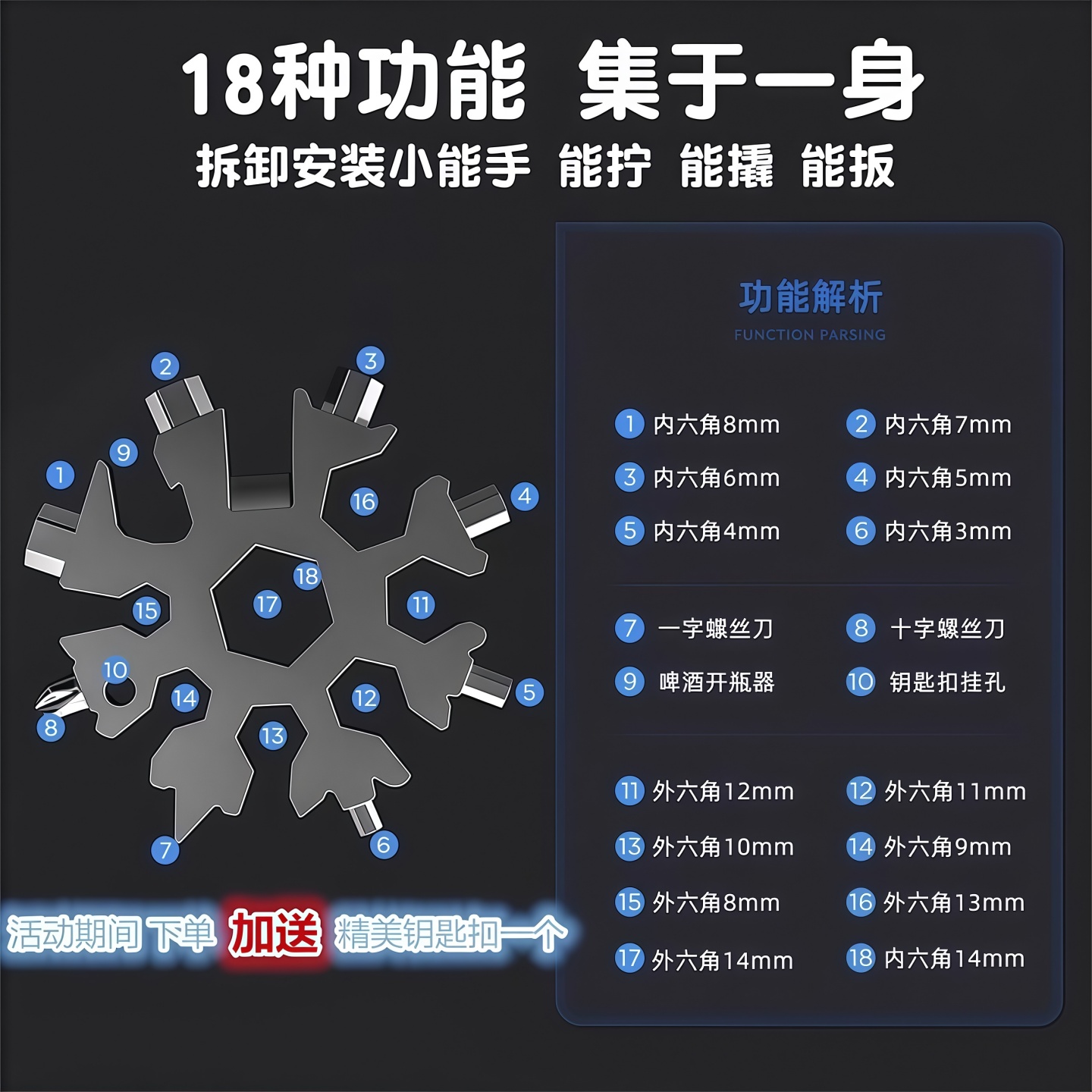 18种功能 集于一身

拆卸安装小能手 能拧 能撬 能扳

2 3 9 1 16 4 18 17 11 15 10 14 12 5 8 13 7 6

活动期间 下单 加送 精美钥匙扣一个

功能解析

FUNCTION PARSING

1 内六角8mm
2 内六角7mm
3 内六角6mm
4 内六角5mm
5 内六角4mm
6 内六角3mm

7 一字螺丝刀
8 十字螺丝刀
9 啤酒开瓶器
10 钥匙扣挂孔

11 外六角12mm
12 外六角11mm
13 外六角10mm
14 外六角9mm
15 外六角8mm
16 外六角13mm
17 外六角14mm
18 内六角14mm