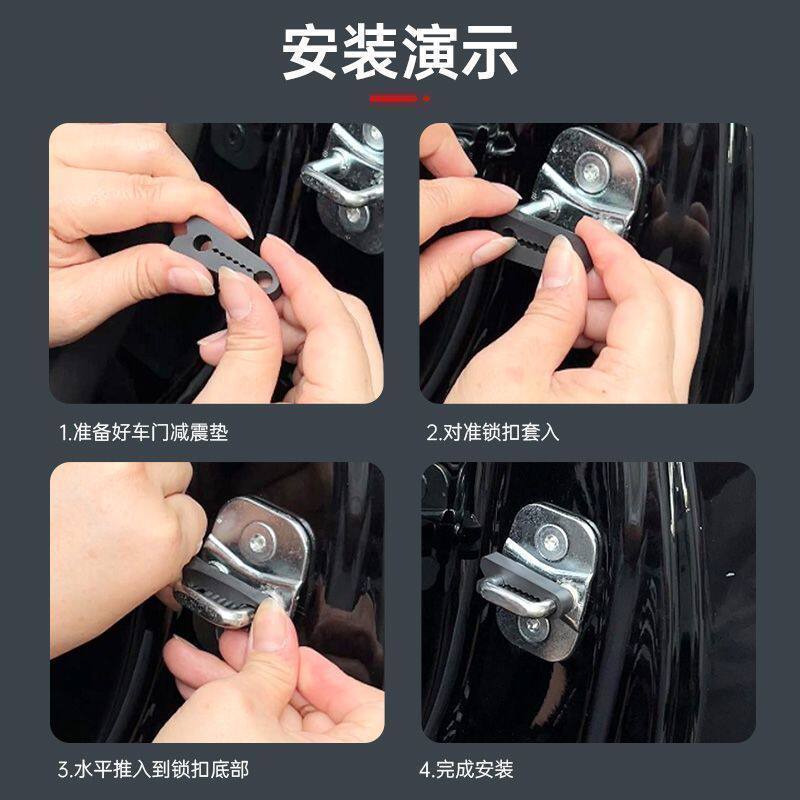 安装演示

1.准备好车门减震垫

2.对准锁扣套入

3.水平推入到锁扣底部

4.完成安装