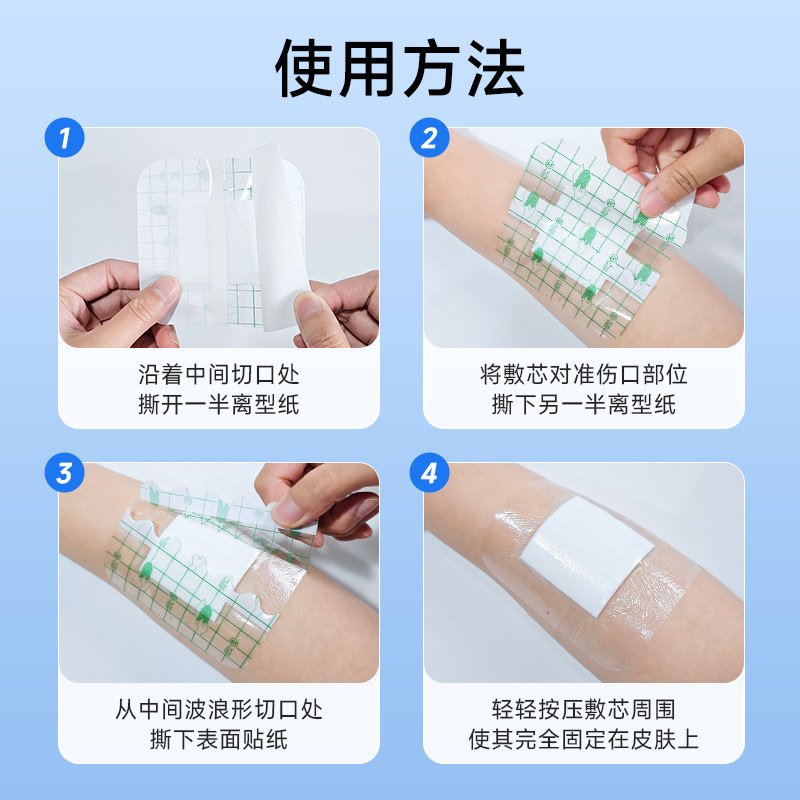 使用方法

1

沿着中间切口处
撕开一半离型纸

2

将敷芯对准伤口部位
撕下另一半离型纸

3

从中间波浪形切口处
撕下表面贴纸

4

轻轻按压敷芯周围
使其完全固定在皮肤上