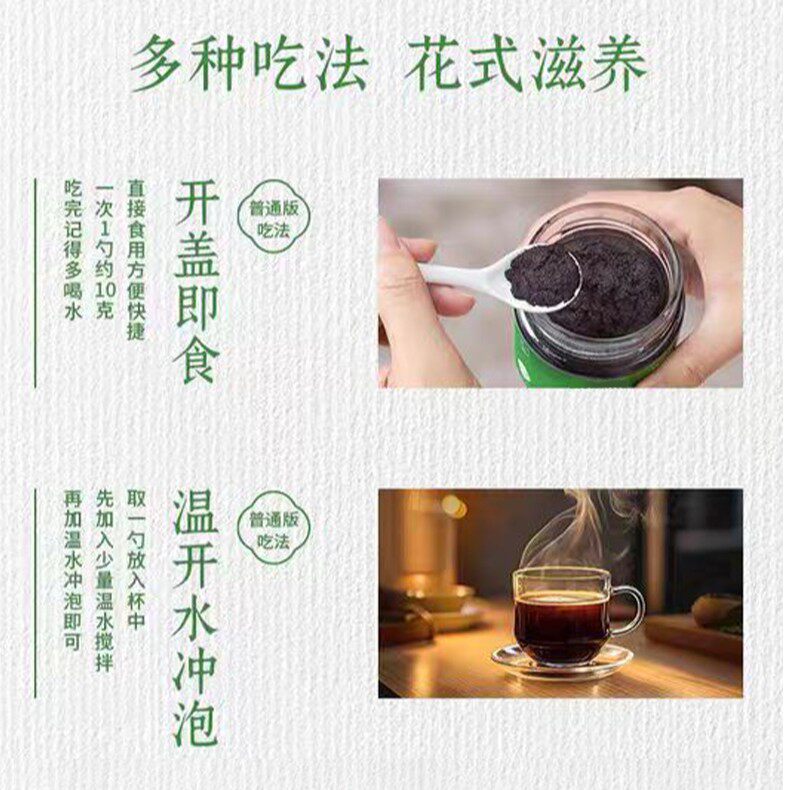 多种吃法 花式滋养

普通版吃法

开盖即食

直接食用方便快捷
一次1勺约10克
吃完记得多喝水

普通版吃法

温开水冲泡

取一勺放入杯中
先加入少量温水搅拌
再加温水冲泡即可