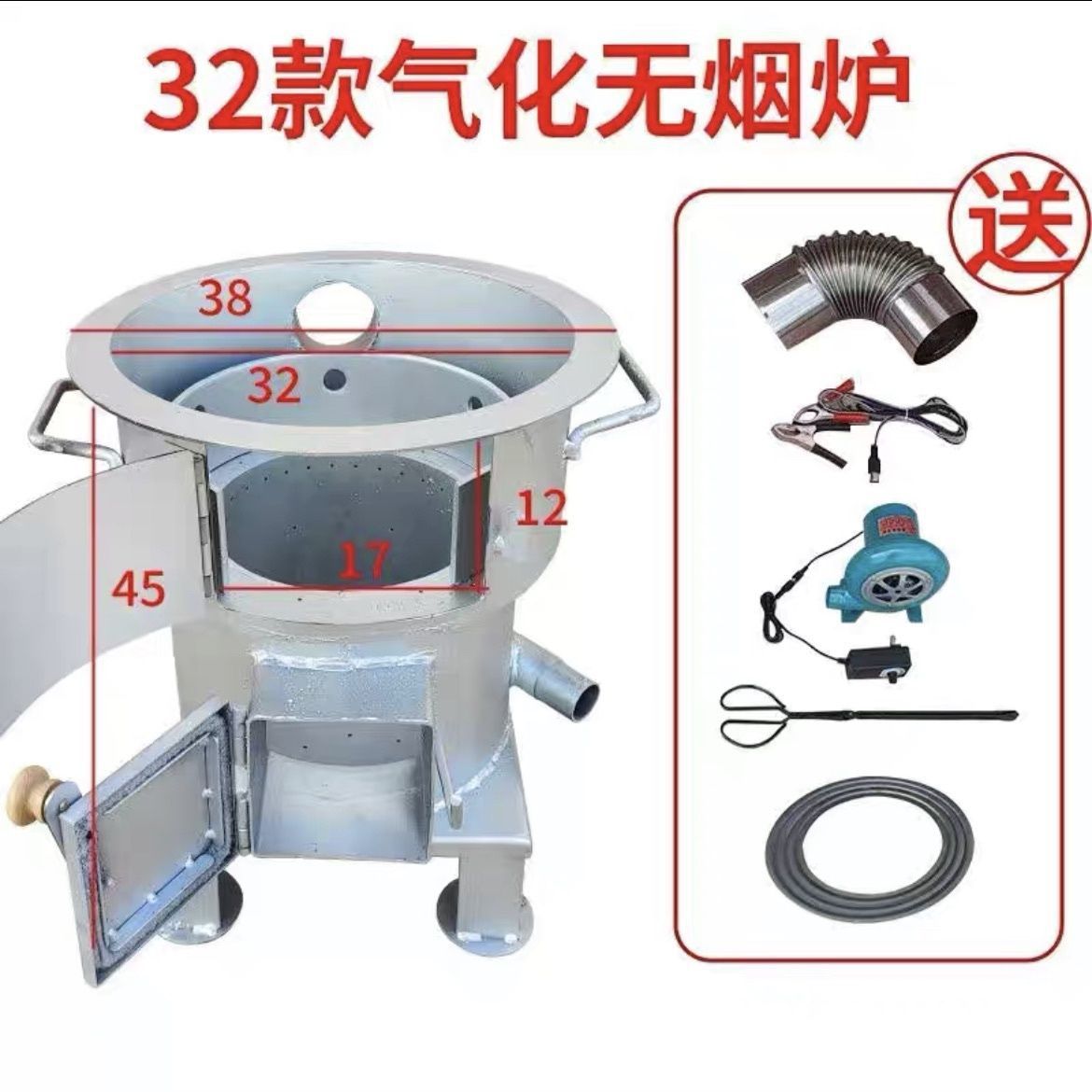 32款气化无烟炉

送

38

32

12

17

45