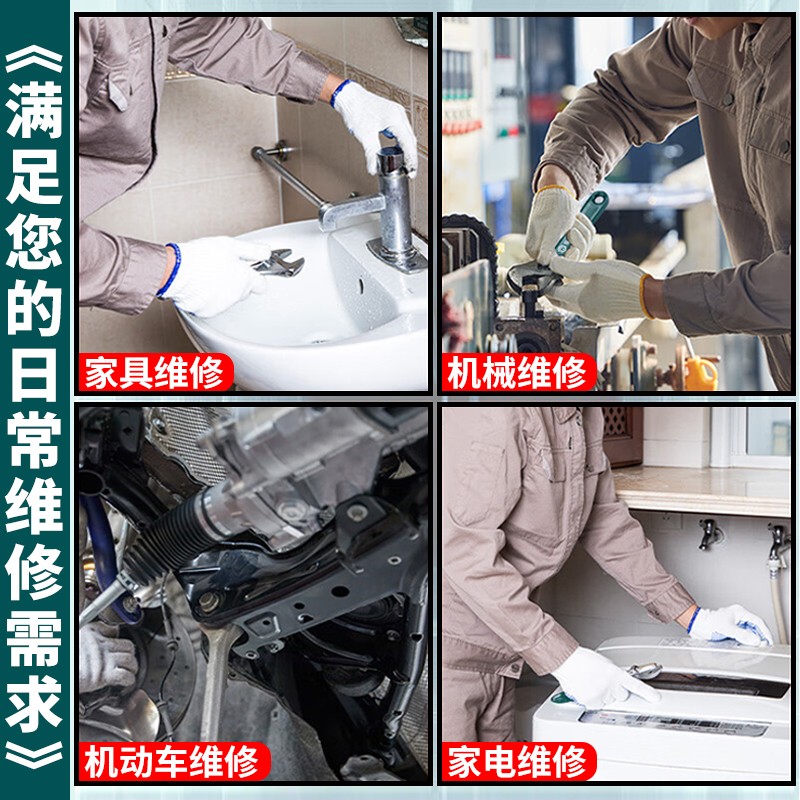 《满足您的日常维修需求》

家具维修

机械维修

机动车维修

家电维修