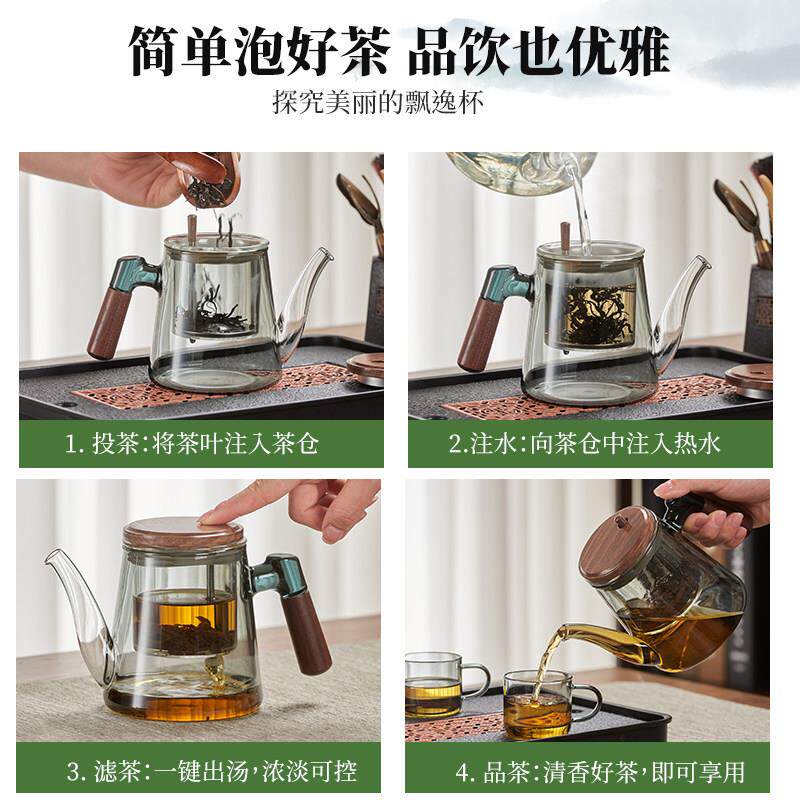 简单泡好茶 品饮也优雅

探究美丽的飘逸杯

1. 投茶:将茶叶注入茶仓

2.注水:向茶仓中注入热水

3. 滤茶:一键出汤,浓淡可控

4. 品茶:清香好茶,即可享用