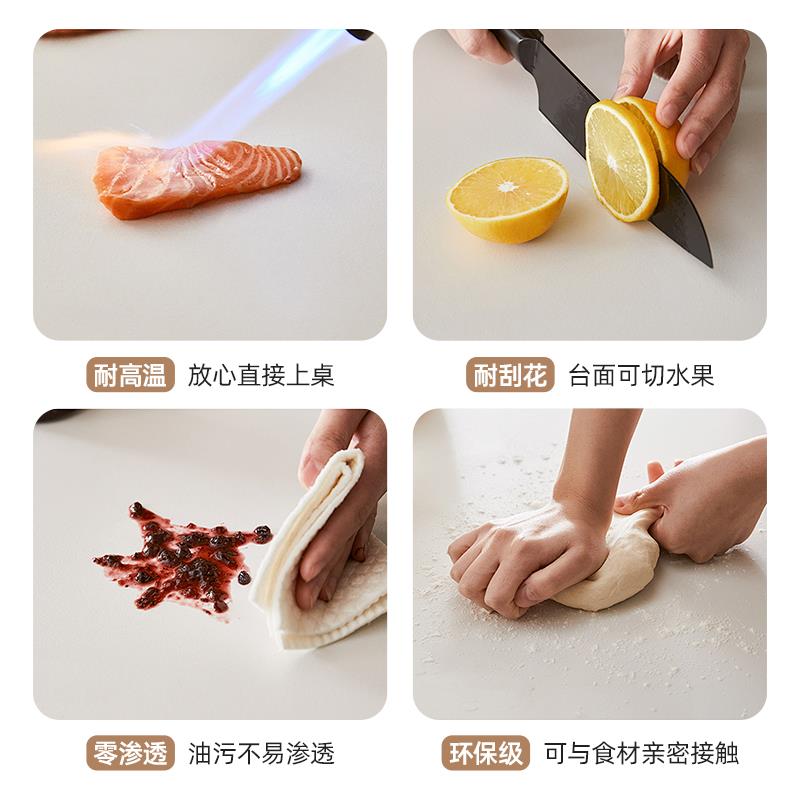 耐高温 放心直接上桌

耐刮花 台面可切水果

零渗透 油污不易渗透

环保级 可与食材亲密接触