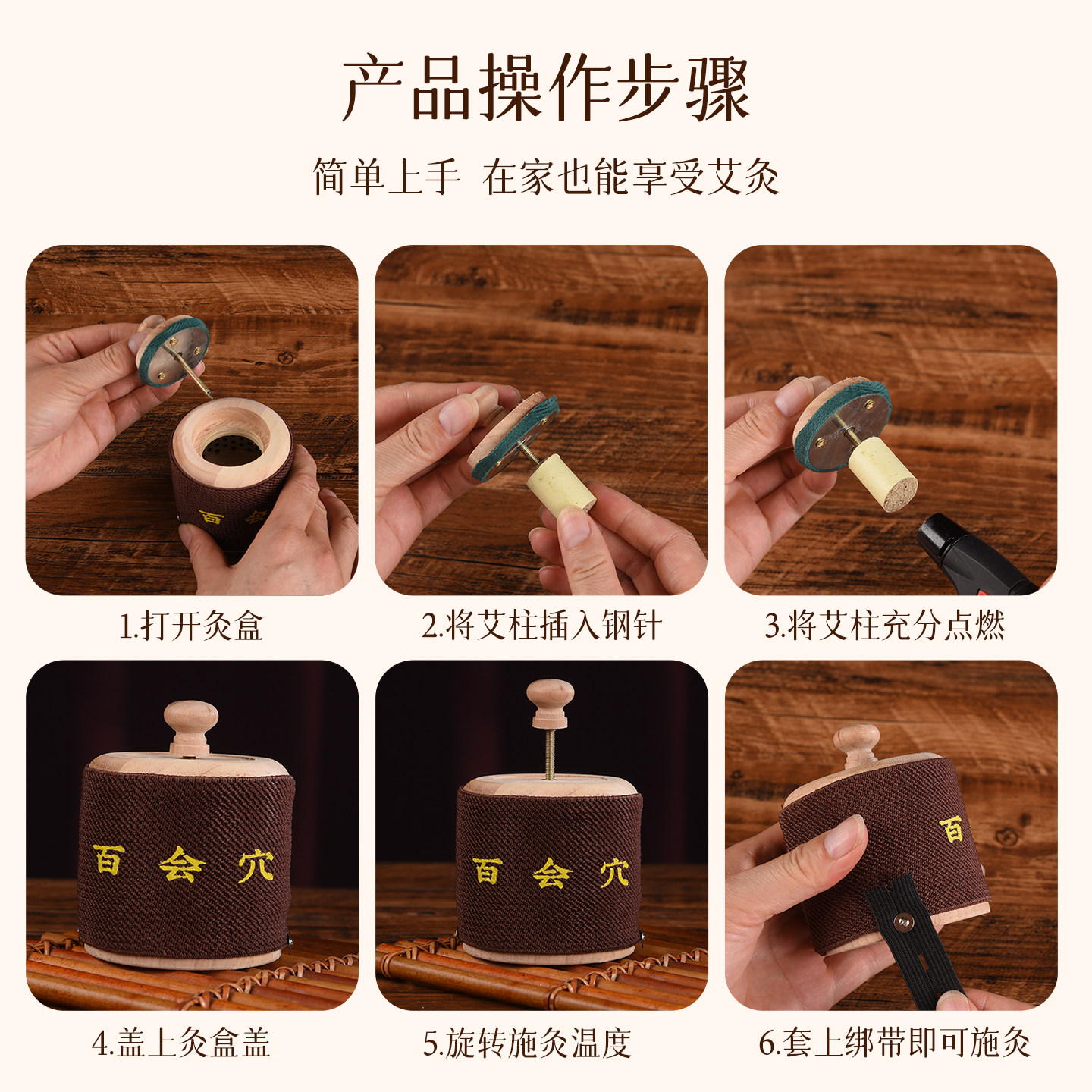 产品操作步骤

简单上手 在家也能享受艾灸

百

1.打开灸盒

2.将艾柱插入钢针

3.将艾柱充分点燃

百 会 穴

4.盖上灸盒盖

百 会 穴

5.旋转施灸温度

百

6.套上绑带即可施灸