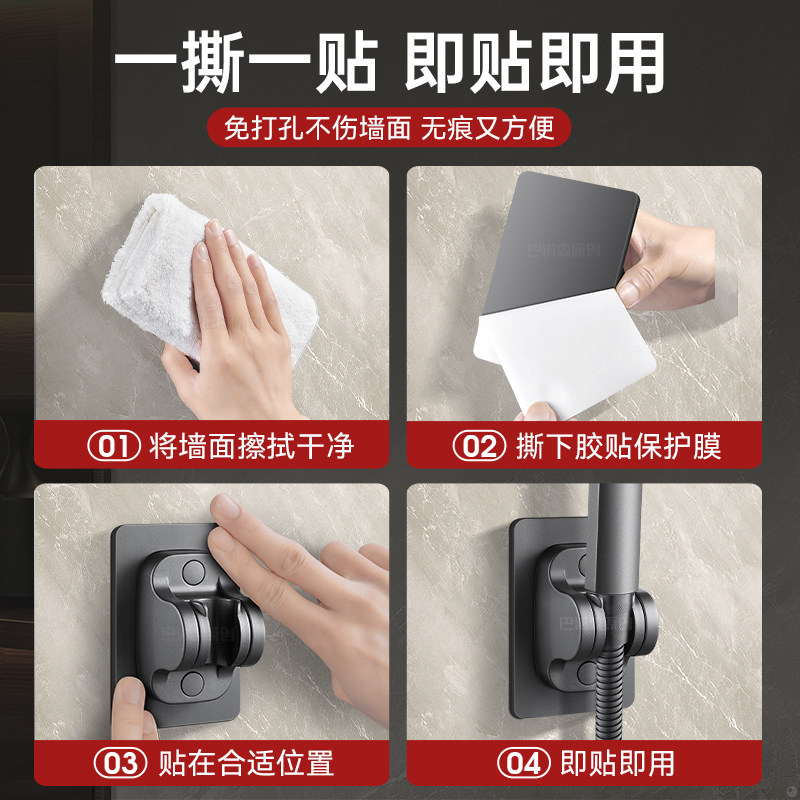 一撕一贴 即贴即用

免打孔不伤墙面 无痕又方便

01 将墙面擦拭干净

02 撕下胶贴保护膜

03 贴在合适位置

04 即贴即用