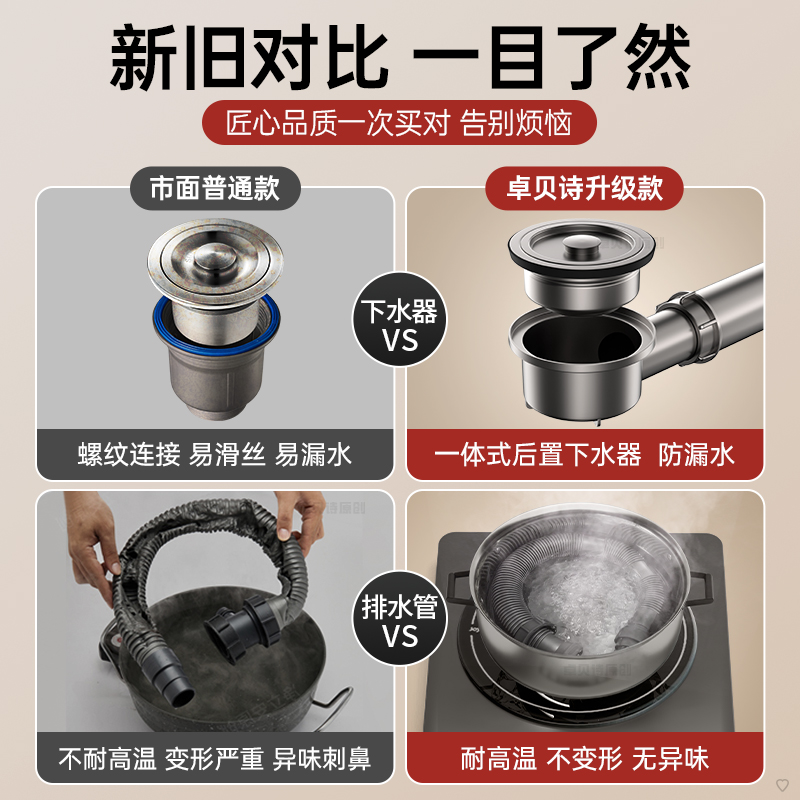 新旧对比 一目了然

匠心品质一次买对 告别烦恼

市面普通款

卓贝诗升级款

下水器
VS

螺纹连接 易滑丝 易漏水

一体式后置下水器 防漏水

排水管
VS

不耐高温 变形严重 异味刺鼻

耐高温 不变形 无异味