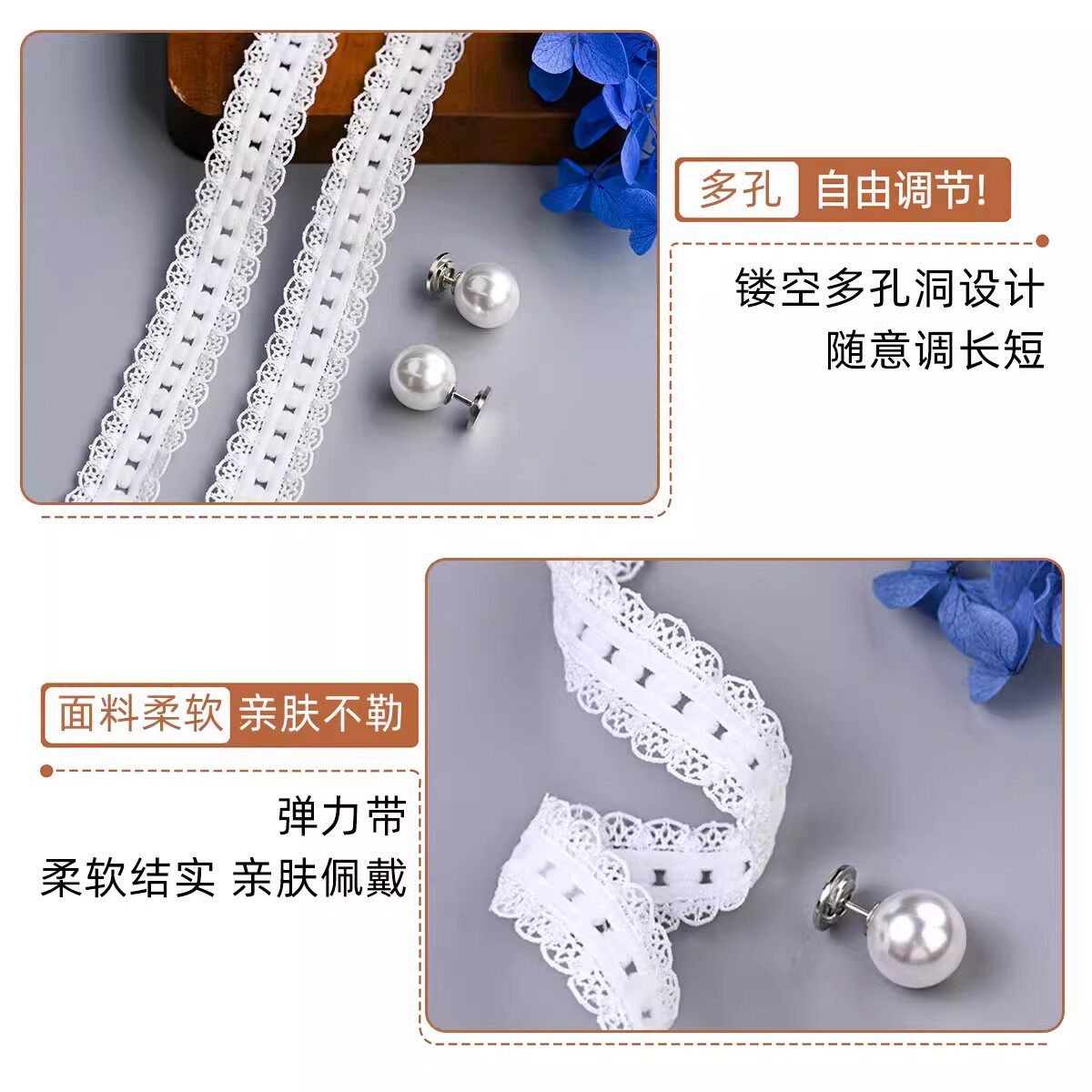 多孔 自由调节!

镂空多孔洞设计
随意调长短

面料柔软 亲肤不勒

弹力带
柔软结实 亲肤佩戴