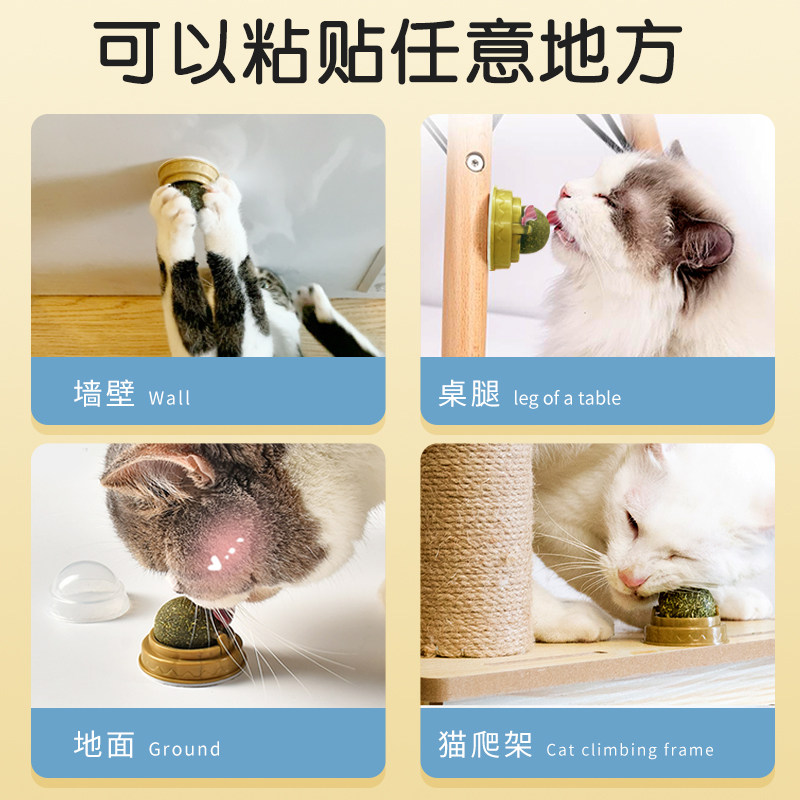 可以粘贴任意地方

墙壁 Wall

桌腿 leg of a table

地面 Ground

猫爬架 Cat climbing frame