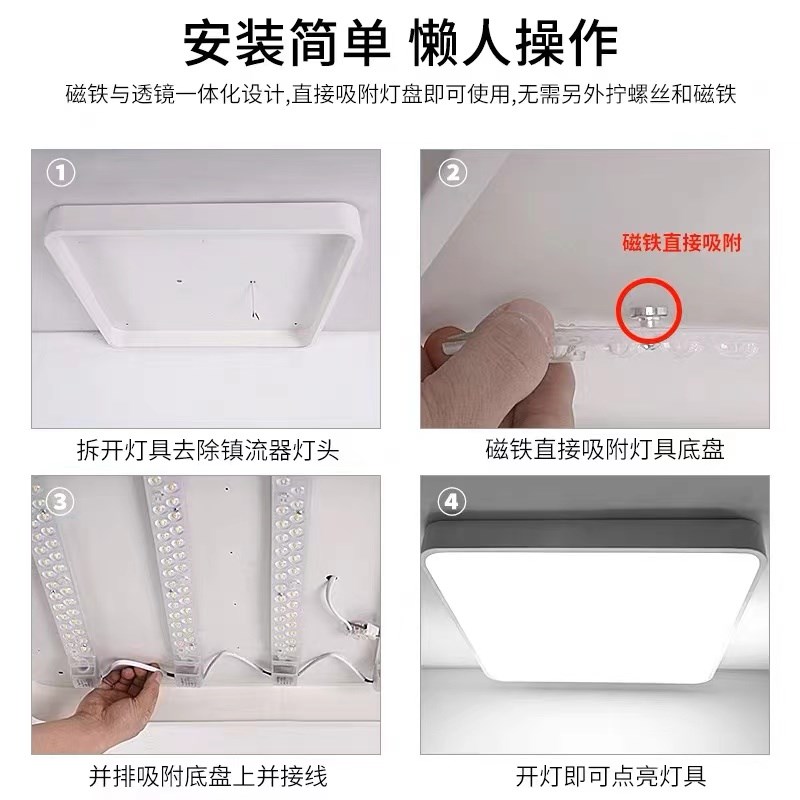 安装简单 懒人操作

磁铁与透镜一体化设计,直接吸附灯盘即可使用,无需另外拧螺丝和磁铁

①

拆开灯具去除镇流器灯头

②

磁铁直接吸附

磁铁直接吸附灯具底盘

③

并排吸附底盘上并接线

④

开灯即可点亮灯具