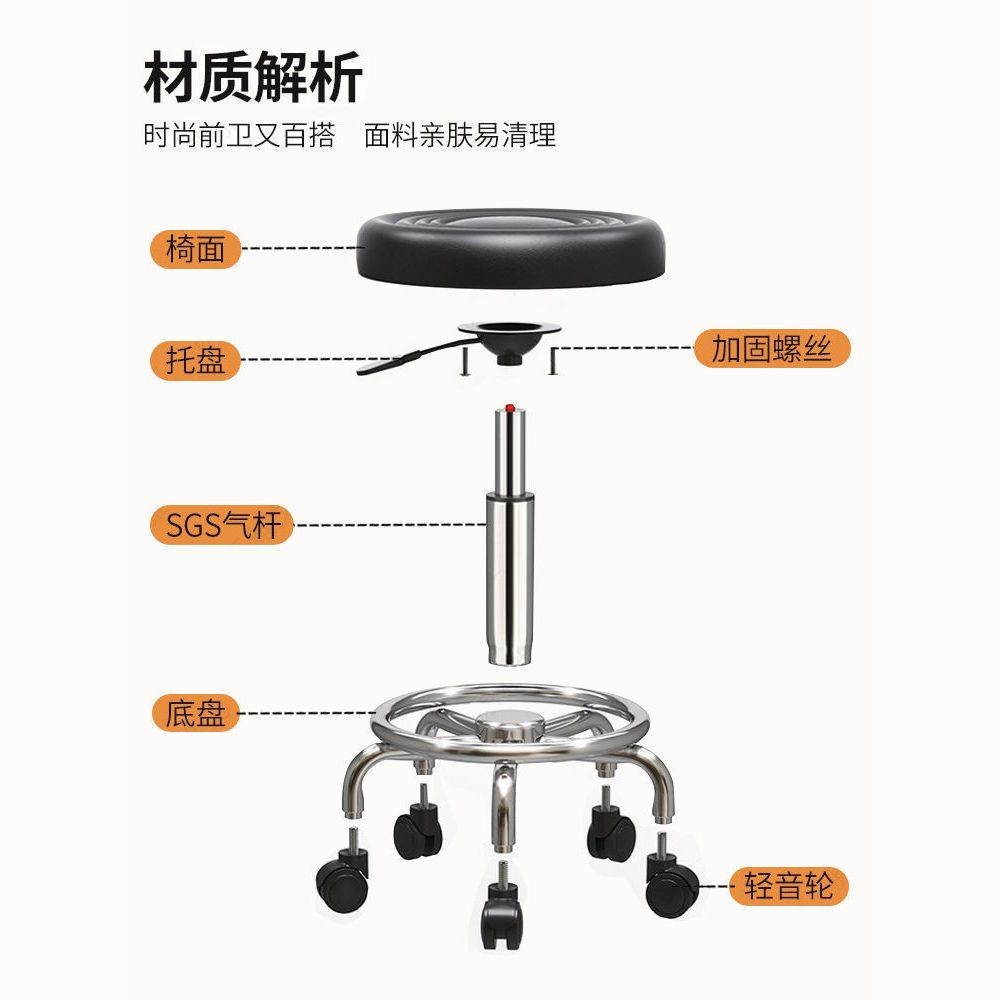 材质解析

时尚前卫又百搭　面料亲肤易清理

椅面

托盘

加固螺丝

SGS气杆

底盘

轻音轮