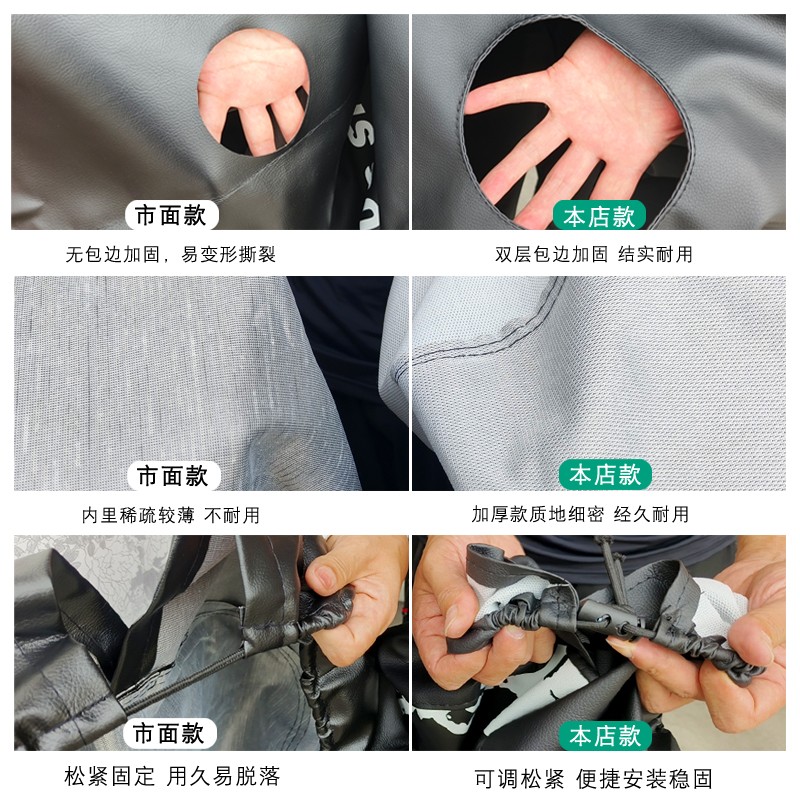 市面款
无包边加固，易变形撕裂

本店款
双层包边加固 结实耐用

市面款
内里稀疏较薄 不耐用

本店款
加厚款质地细密 经久耐用

市面款
松紧固定 用久易脱落

本店款
可调松紧 便捷安装稳固