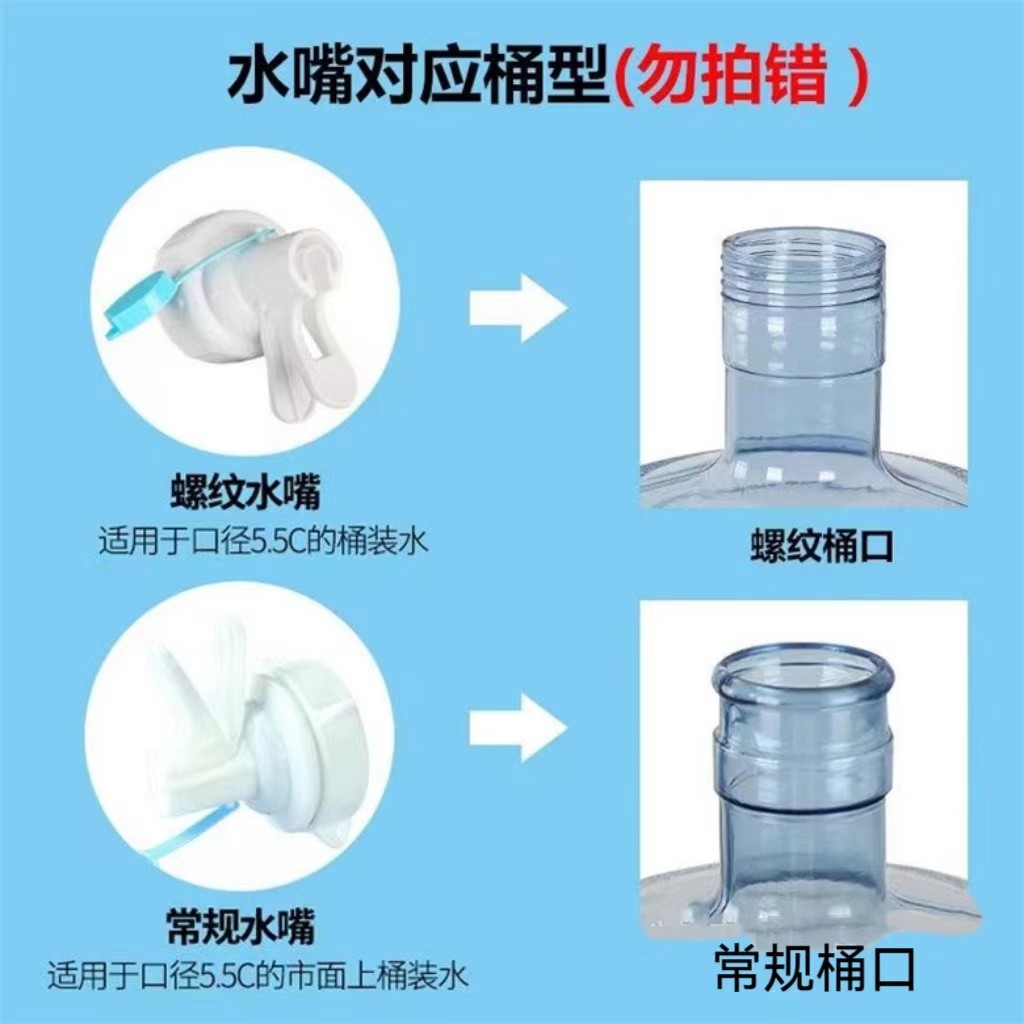 水嘴对应桶型(勿拍错 )

螺纹水嘴
适用于口径5.5C的桶装水

螺纹桶口

常规水嘴
适用于口径5.5C的市面上桶装水

常规桶口