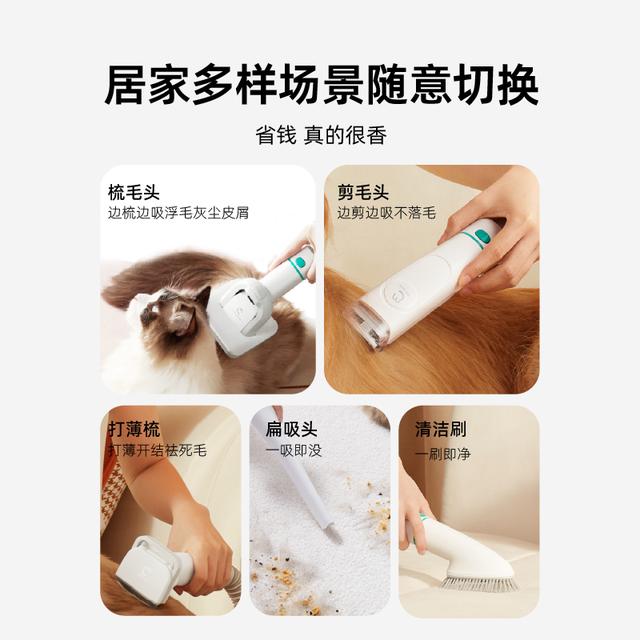 居家多样场景随意切换

省钱 真的很香

梳毛头
边梳边吸浮毛灰尘皮屑

剪毛头
边剪边吸不落毛

打薄梳
打薄开结祛死毛

扁吸头
一吸即没

清洁刷
一刷即净