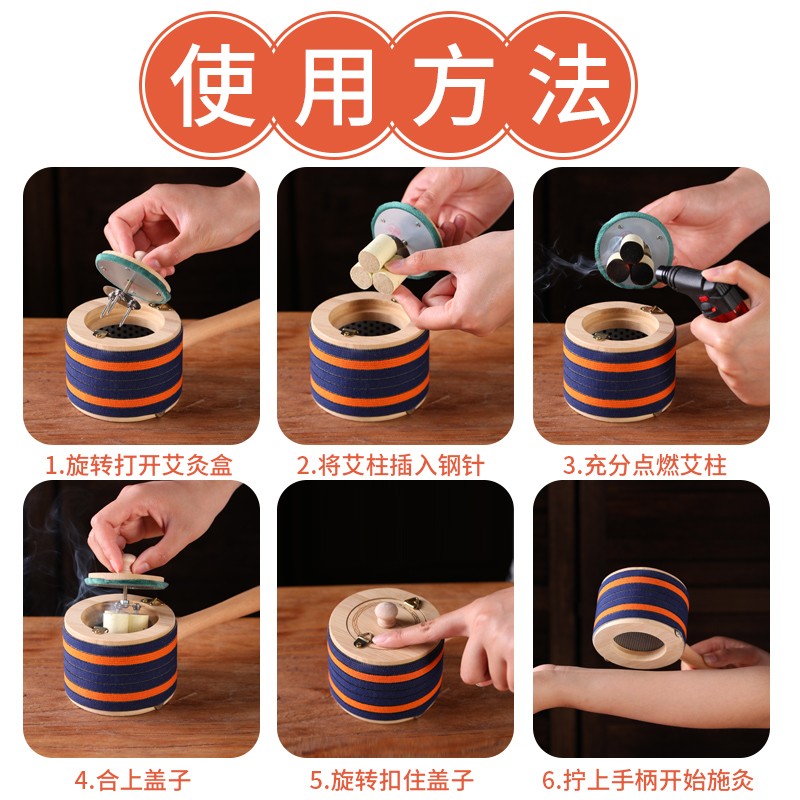 使用方法

1.旋转打开艾灸盒

2.将艾柱插入钢针

3.充分点燃艾柱

4.合上盖子

5.旋转扣住盖子

6.拧上手柄开始施灸