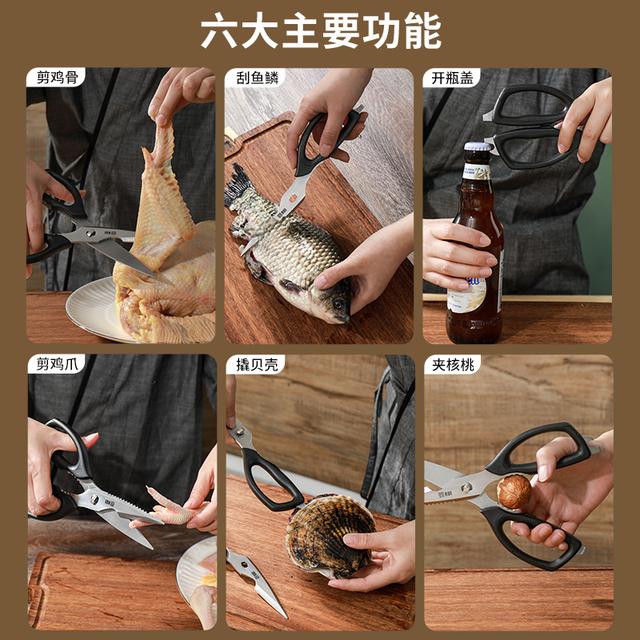 六大主要功能

剪鸡骨

刮鱼鳞

开瓶盖

剪鸡爪

撬贝壳

夹核桃