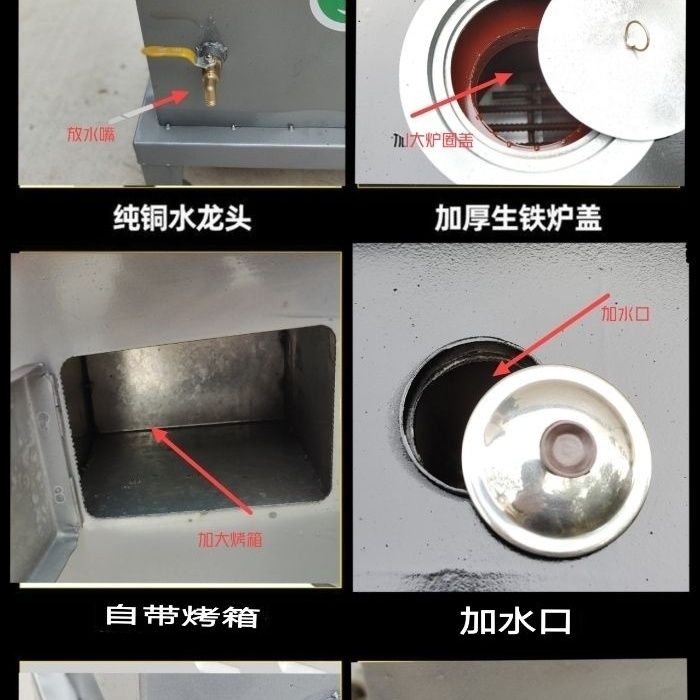 放水嘴

加大炉圈盖

纯铜水龙头

加厚生铁炉盖

加水口

加大烤箱

自带烤箱

加水口