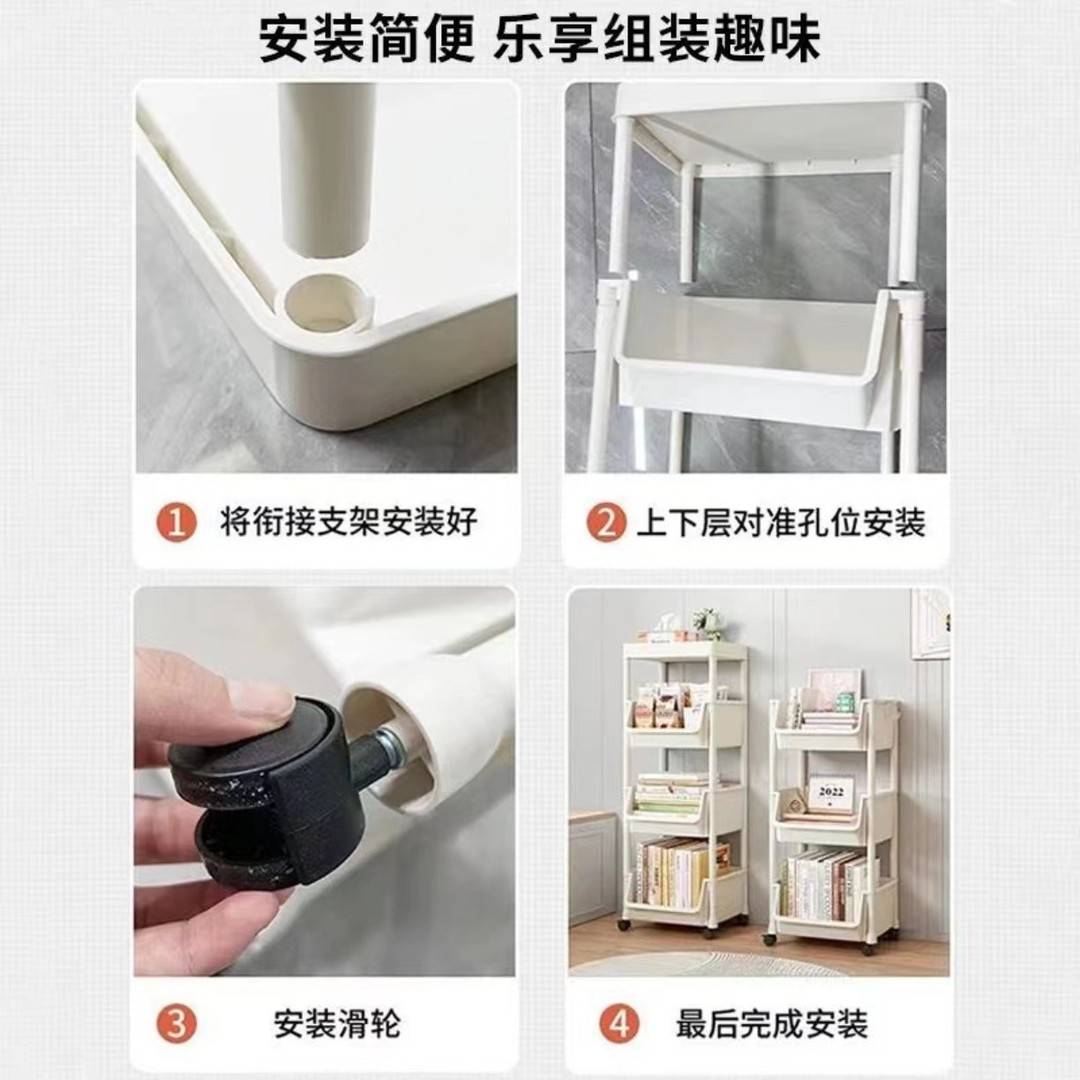 安装简便 乐享组装趣味

1 将衔接支架安装好

2 上下层对准孔位安装

2022

3 安装滑轮

4 最后完成安装