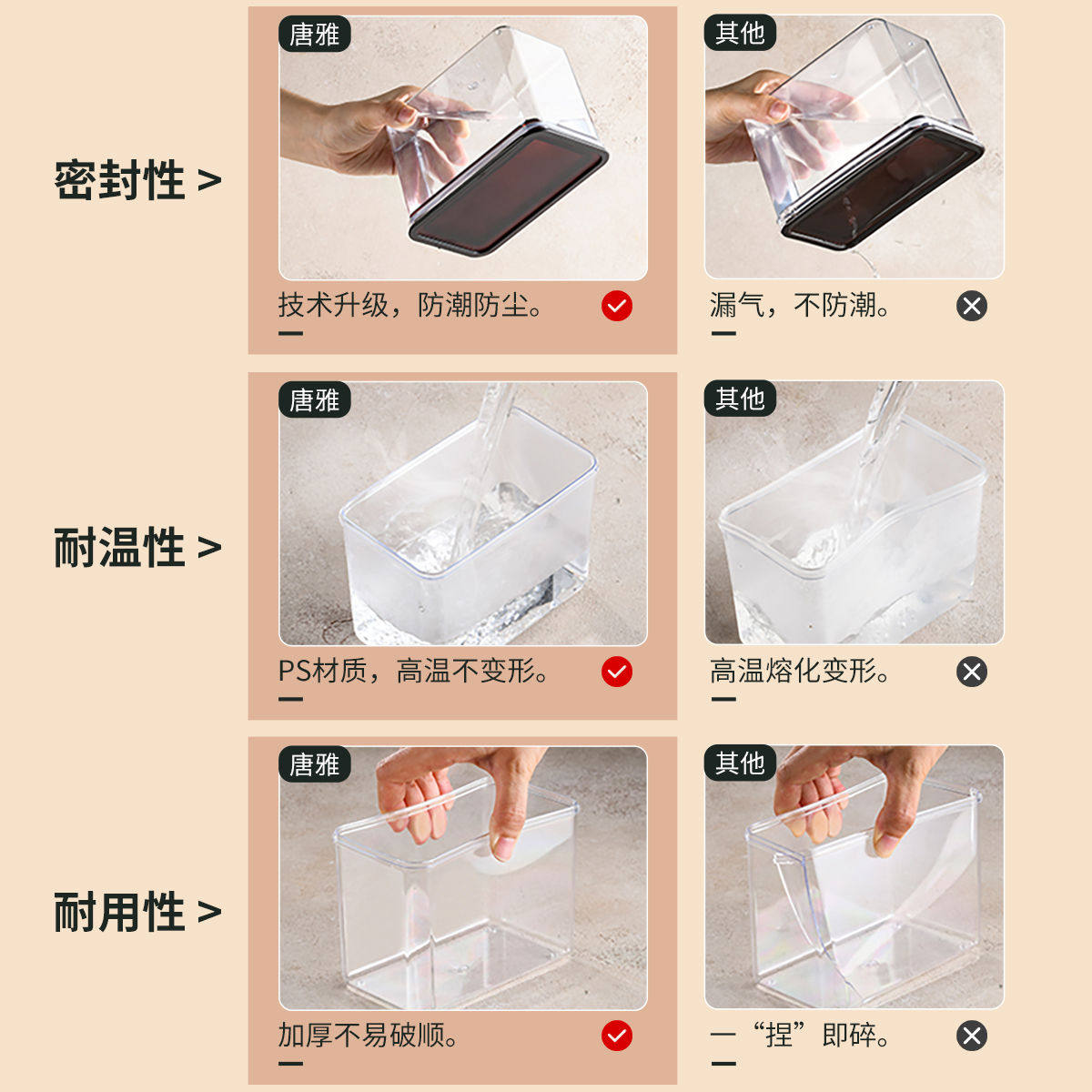 密封性 >

唐雅

技术升级，防潮防尘。

其他

漏气，不防潮。

耐温性 >

唐雅

PS材质，高温不变形。

其他

高温熔化变形。

耐用性 >

唐雅

加厚不易破顺。

其他

一“捏”即碎。