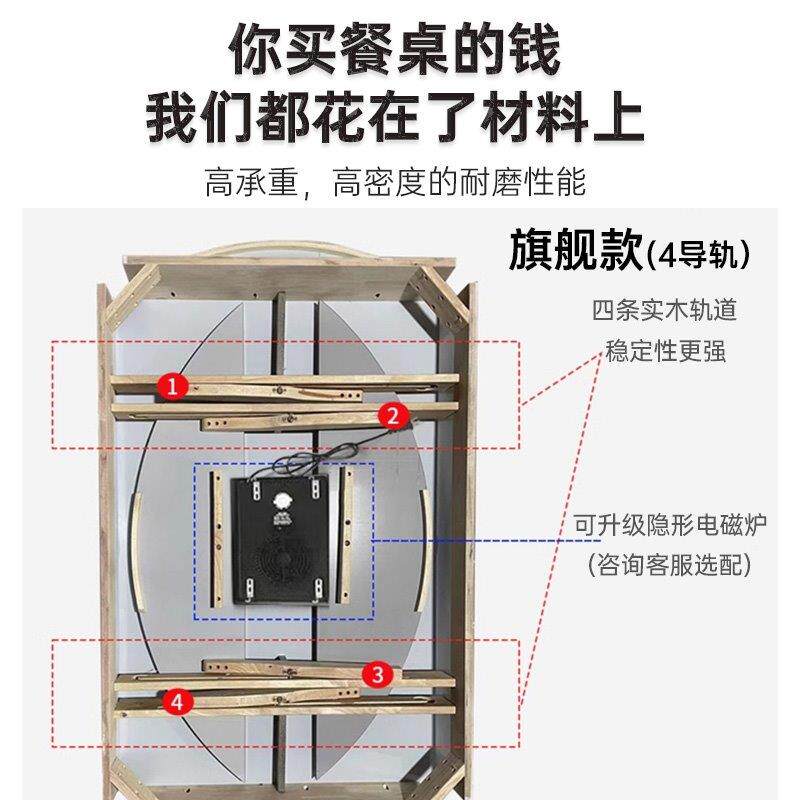 你买餐桌的钱
我们都花在了材料上

高承重，高密度的耐磨性能

旗舰款(4导轨)

四条实木轨道
稳定性更强

1
2

可升级隐形电磁炉
(咨询客服选配)

3
4