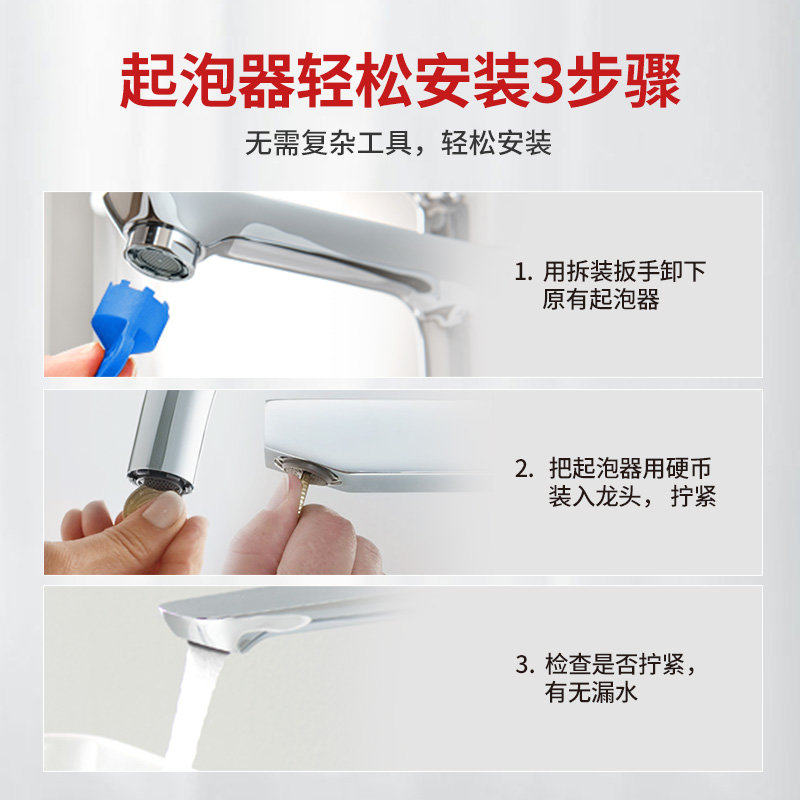 起泡器轻松安装3步骤

无需复杂工具，轻松安装

1. 用拆装扳手卸下原有起泡器

2. 把起泡器用硬币装入龙头，拧紧

3. 检查是否拧紧，有无漏水