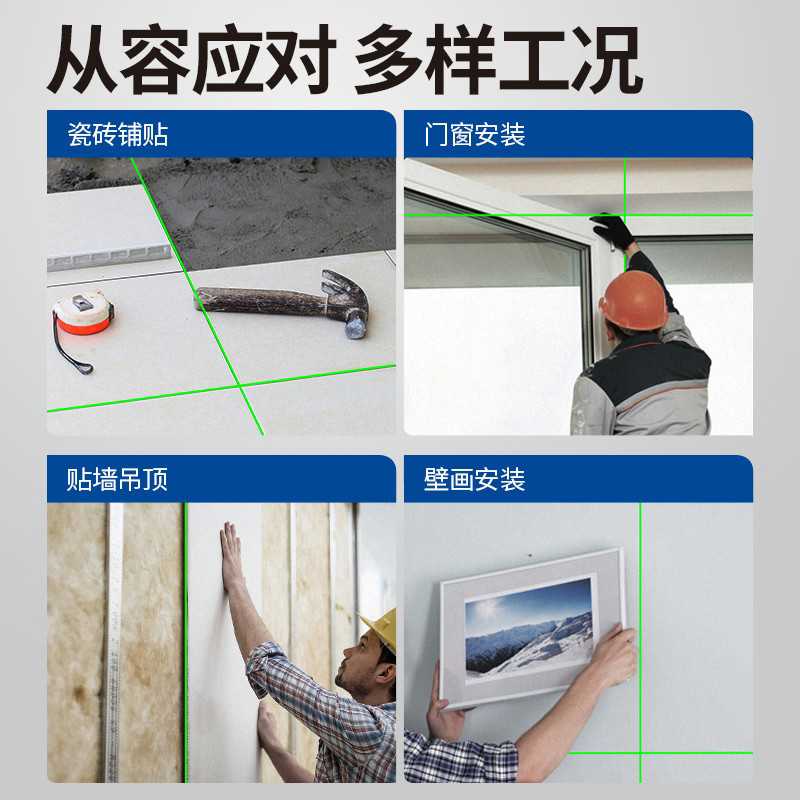 从容应对 多样工况

瓷砖铺贴

门窗安装

贴墙吊顶

壁画安装