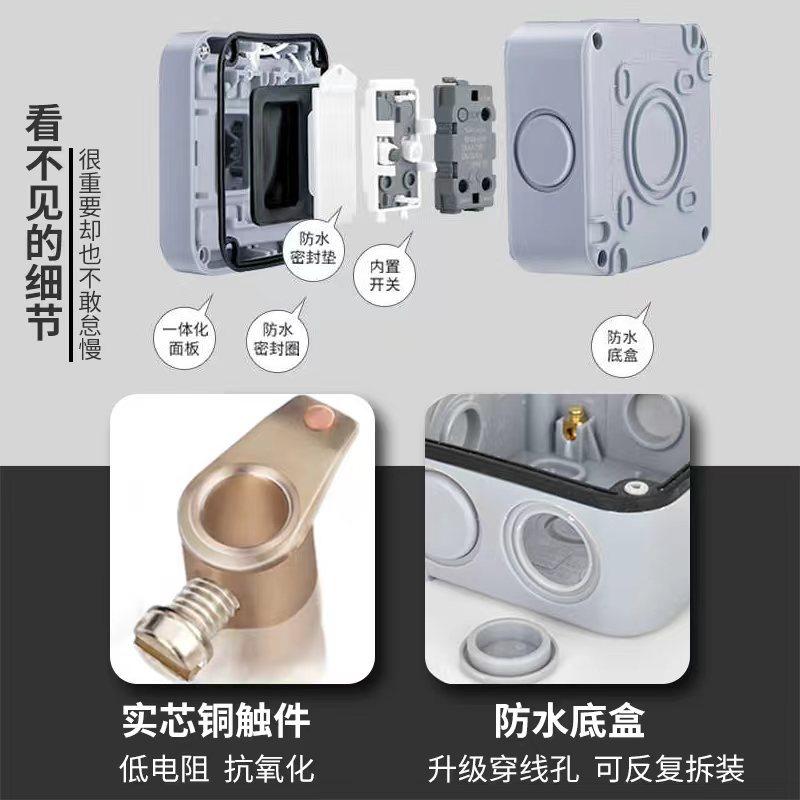 看不见的细节

很重要却也不敢怠慢

防水密封垫

内置开关

一体化面板

防水密封圈

防水底盒

实芯铜触件

低电阻 抗氧化

防水底盒

升级穿线孔 可反复拆装