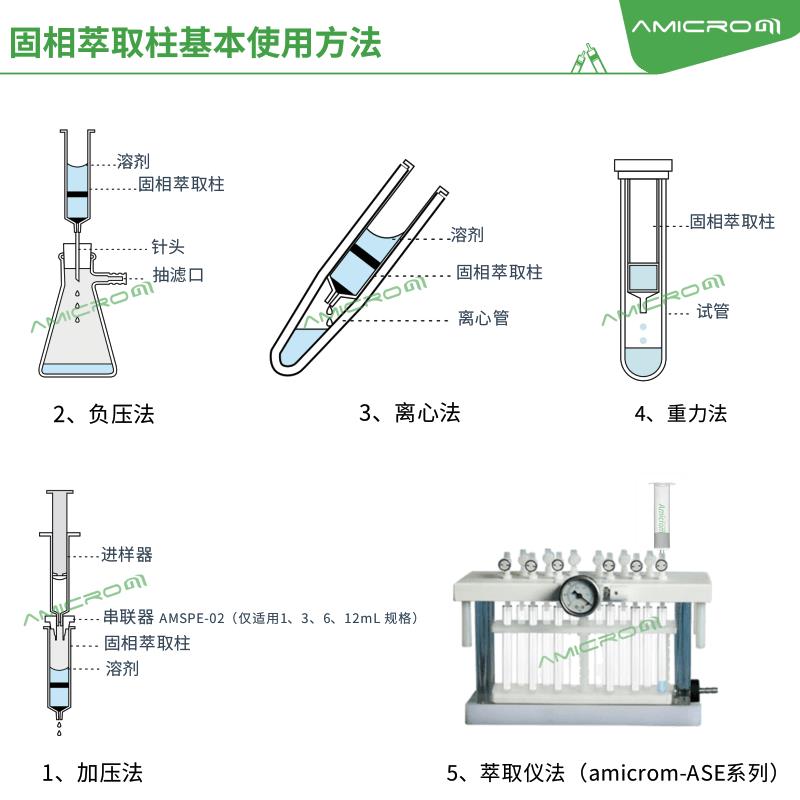 固相萃取柱基本使用方法

AMICROM

溶剂
固相萃取柱
针头
抽滤口
AMICROM

2、负压法

溶剂
固相萃取柱
离心管
AMICROM

3、离心法

固相萃取柱
试管
AMICROM

4、重力法

进样器
AMICROM
串联器 AMSPE-02（仅适用1、3、6、12mL 规格）
固相萃取柱
溶剂

1、加压法

Amicrom
AMICROM

5、萃取仪法（amicrom-ASE系列）