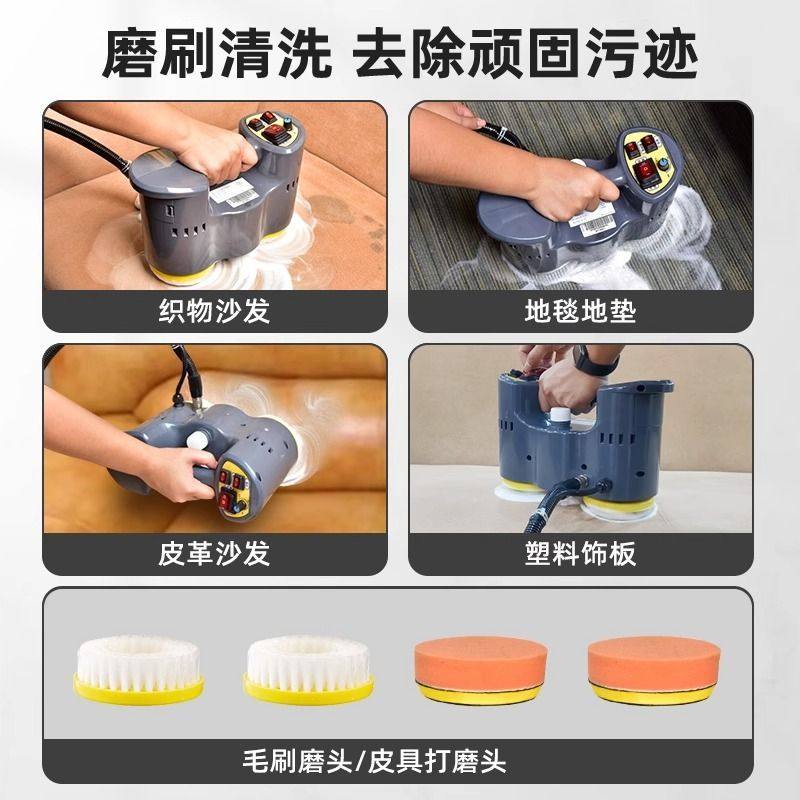 磨刷清洗 去除顽固污迹

织物沙发

地毯地垫

皮革沙发

塑料饰板

毛刷磨头/皮具打磨头