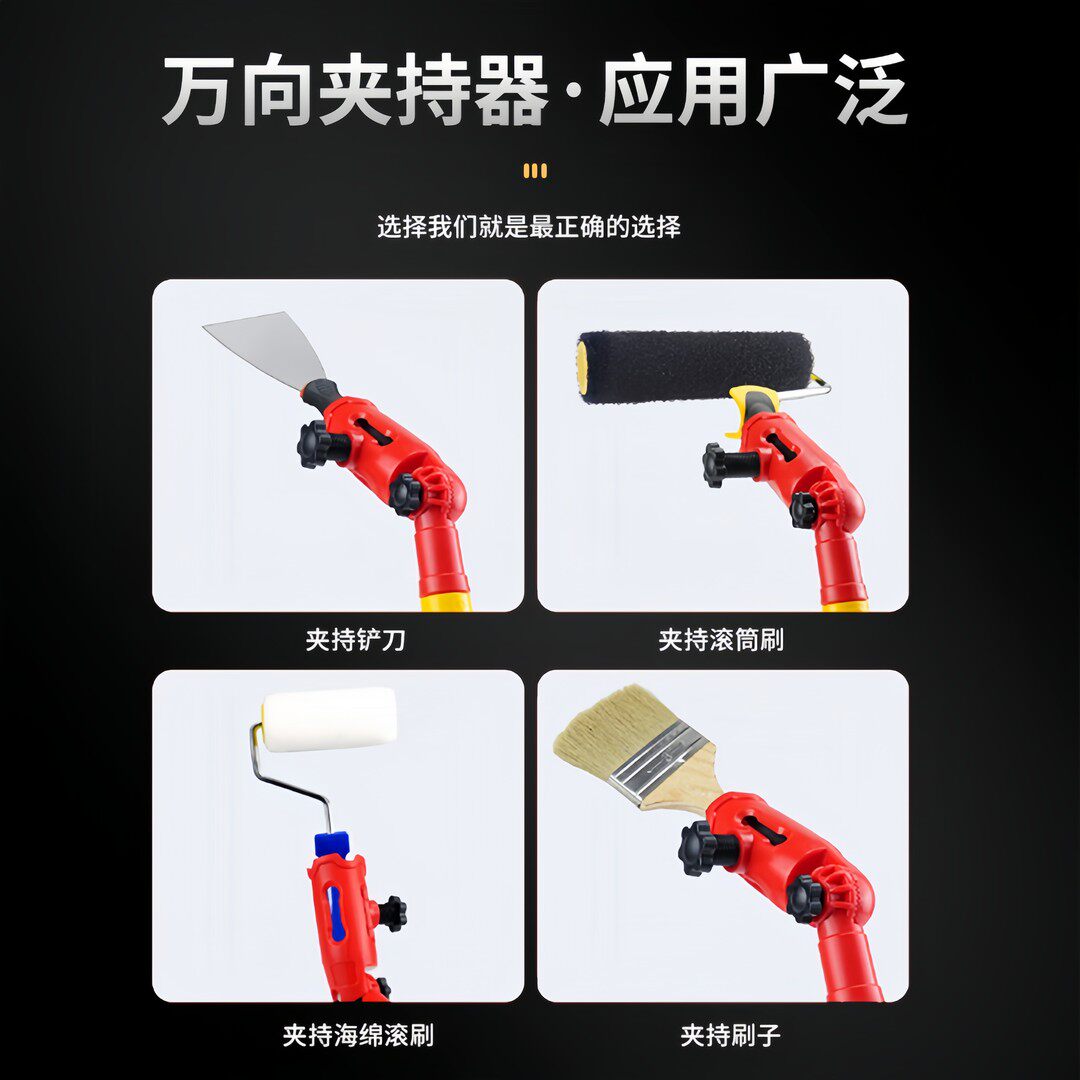 万向夹持器·应用广泛

选择我们就是最正确的选择

夹持铲刀

夹持滚筒刷

夹持海绵滚刷

夹持刷子