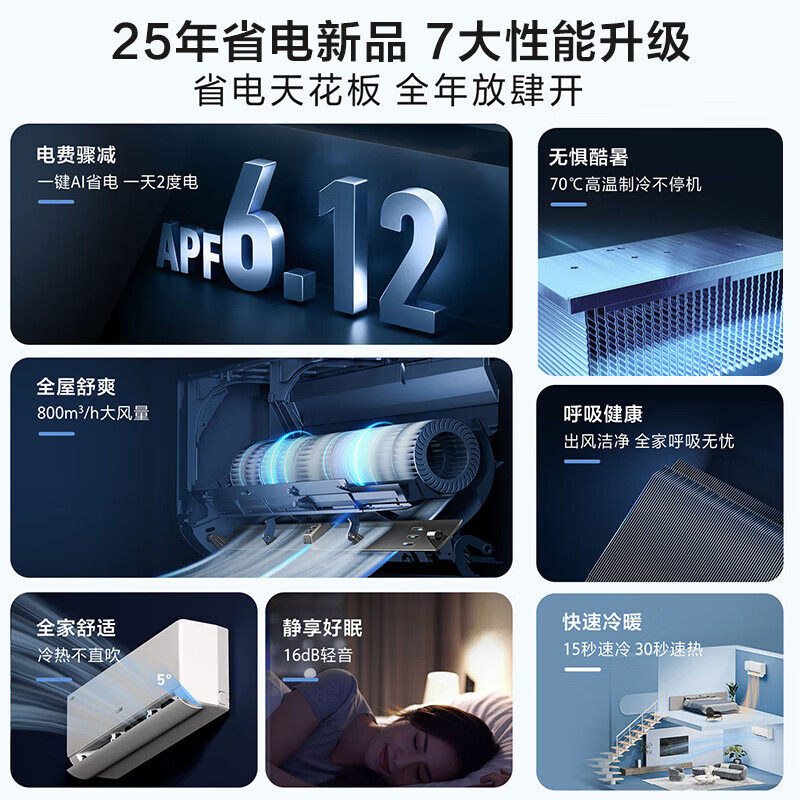 25年省电新品 7大性能升级
省电天花板 全年放肆开

电费骤减
一键AI省电 一天2度电
APF6.12

无惧酷暑
70℃高温制冷不停机

全屋舒爽
800m³/h大风量

呼吸健康
出风洁净 全家呼吸无忧

全家舒适
冷热不直吹
5°

静享好眠
16dB轻音

快速冷暖
15秒速冷 30秒速热