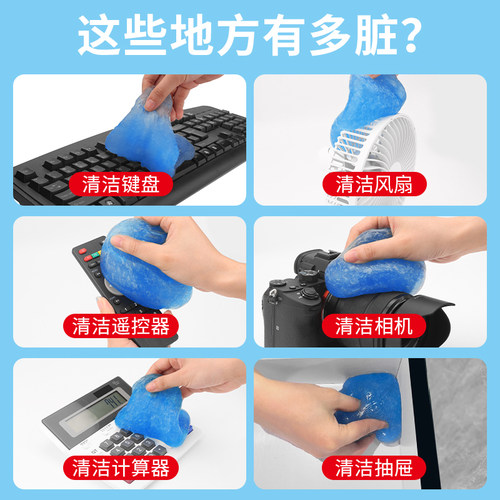 这些地方有多脏？

清洁键盘

清洁风扇

清洁遥控器

清洁相机

清洁计算器

清洁抽屉