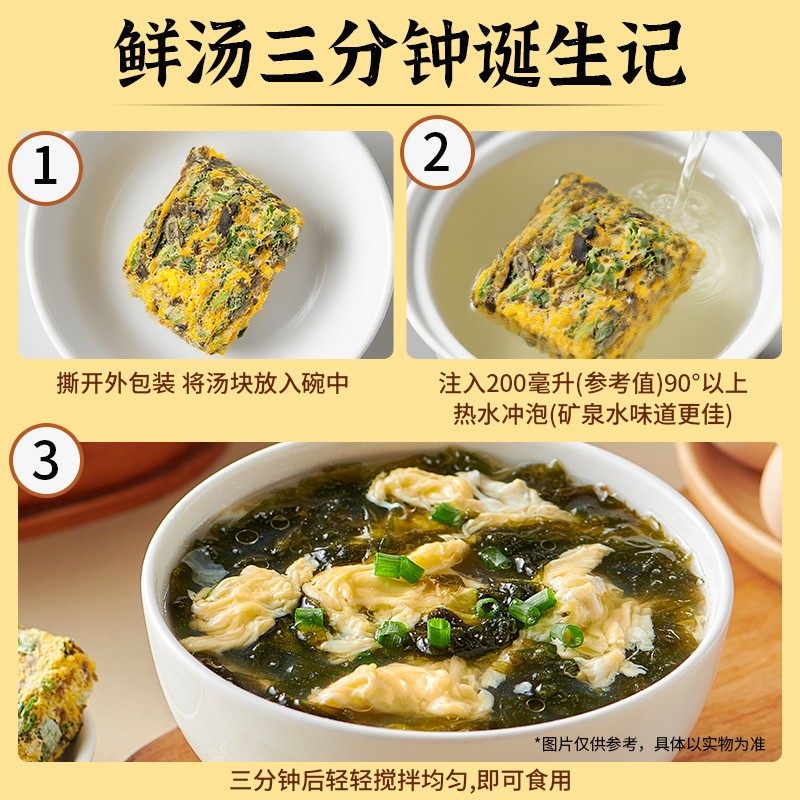 鲜汤三分钟诞生记

1

撕开外包装 将汤块放入碗中

2

注入200毫升(参考值)90°以上热水冲泡(矿泉水味道更佳)

3

*图片仅供参考，具体以实物为准

三分钟后轻轻搅拌均匀,即可食用