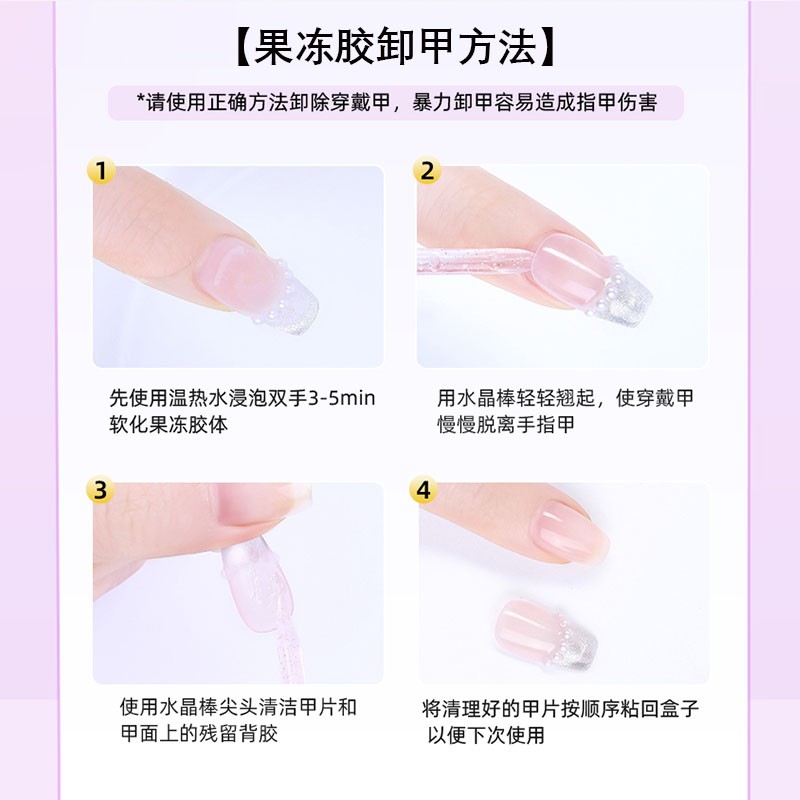 【果冻胶卸甲方法】

*请使用正确方法卸除穿戴甲，暴力卸甲容易造成指甲伤害

1

先使用温热水浸泡双手3-5min 软化果冻胶体

2

用水晶棒轻轻翘起，使穿戴甲慢慢脱离手指甲

3

使用水晶棒尖头清洁甲片和甲面上的残留背胶

4

将清理好的甲片按顺序粘回盒子以便下次使用