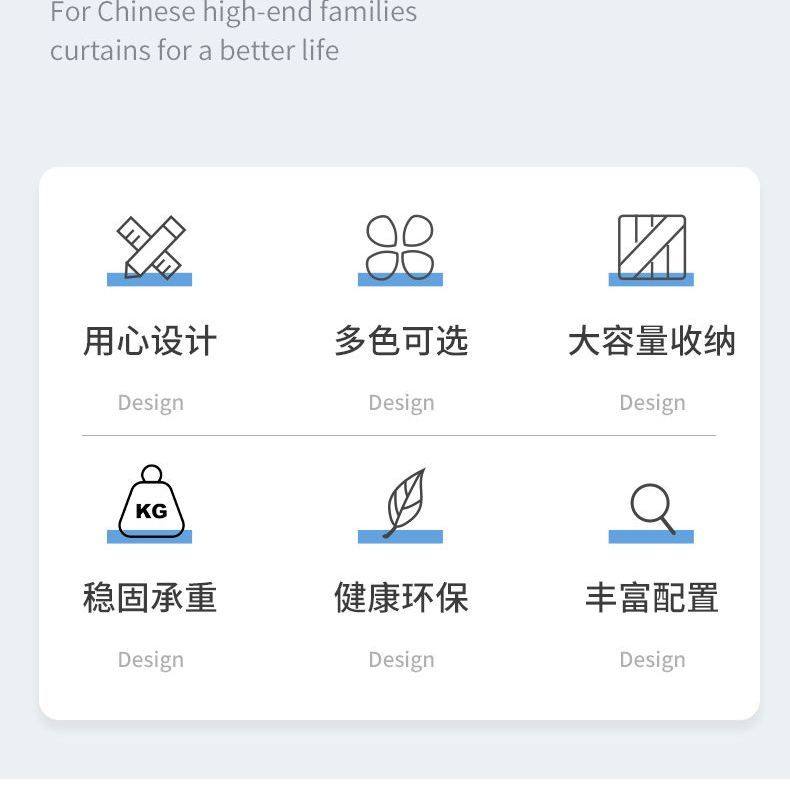 For Chinese high-end families
curtains for a better life

用心设计
Design

多色可选
Design

大容量收纳
Design

KG
稳固承重
Design

健康环保
Design

丰富配置
Design