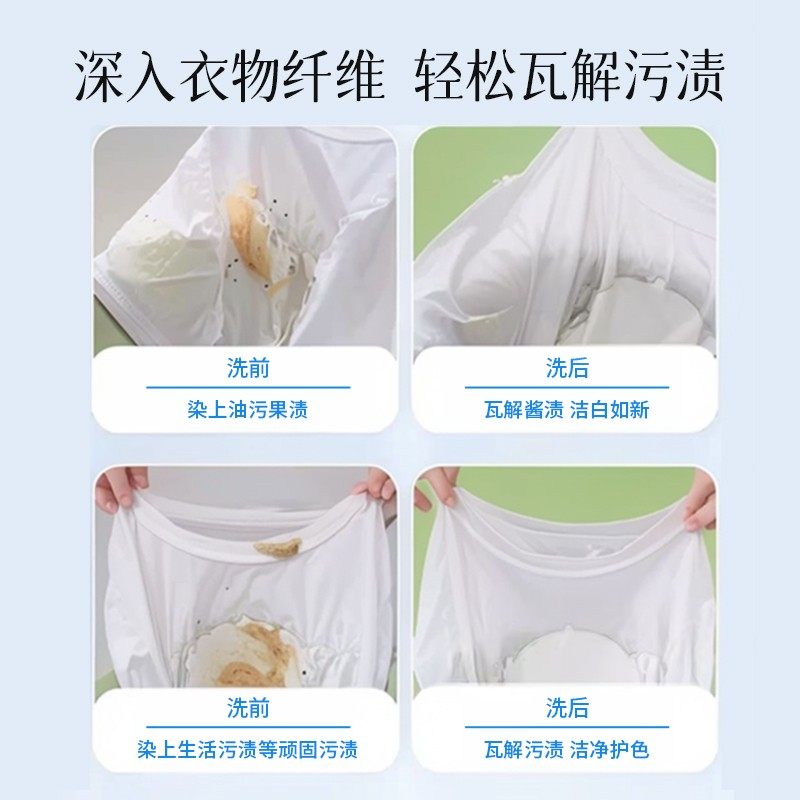 深入衣物纤维 轻松瓦解污渍

洗前

染上油污果渍

洗后

瓦解酱渍 洁白如新

洗前

染上生活污渍等顽固污渍

洗后

瓦解污渍 洁净护色