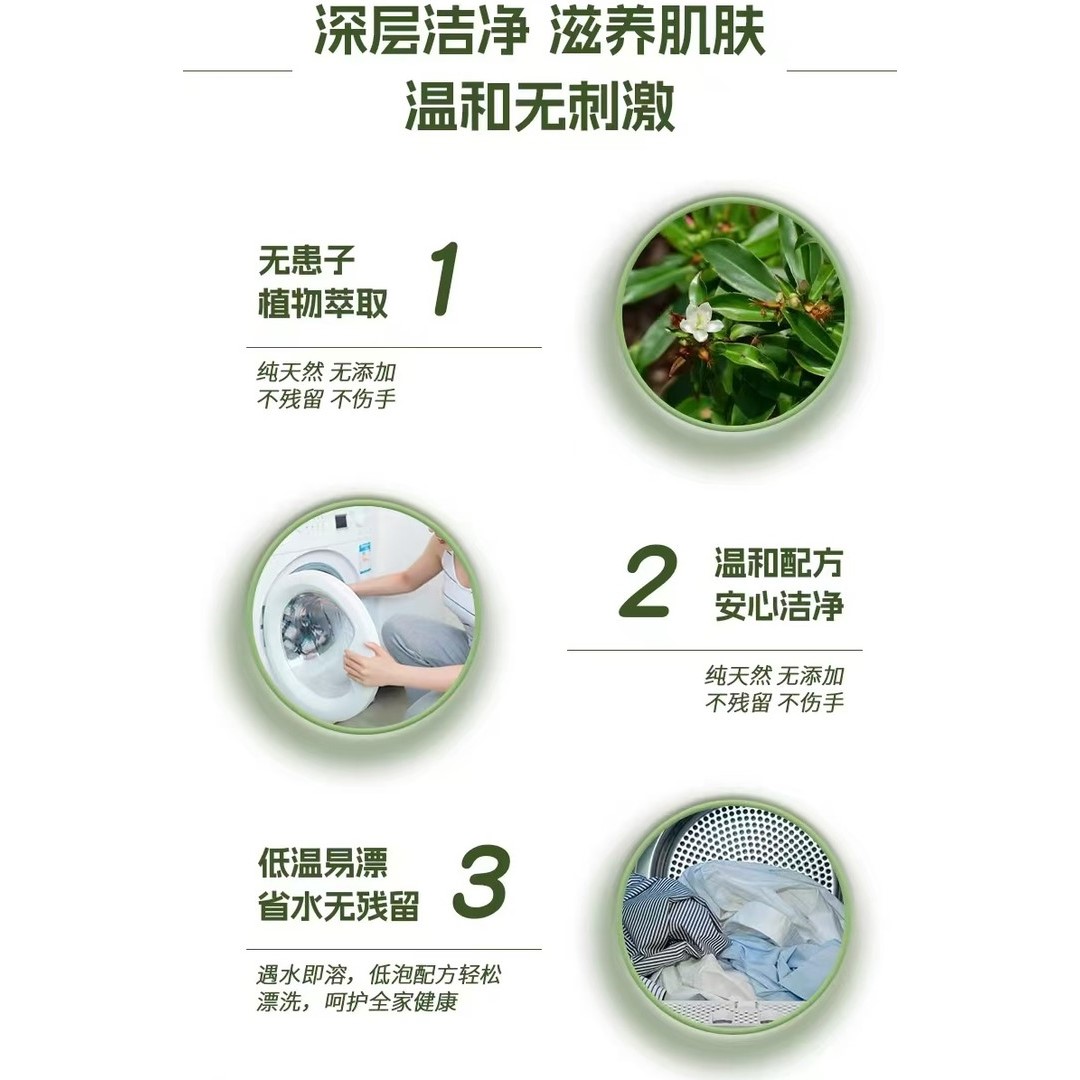 深层洁净 滋养肌肤
温和无刺激

无患子
植物萃取 1

纯天然 无添加
不残留 不伤手

2 温和配方
安心洁净

纯天然 无添加
不残留 不伤手

低温易漂
省水无残留 3

遇水即溶，低泡配方轻松漂洗，呵护全家健康