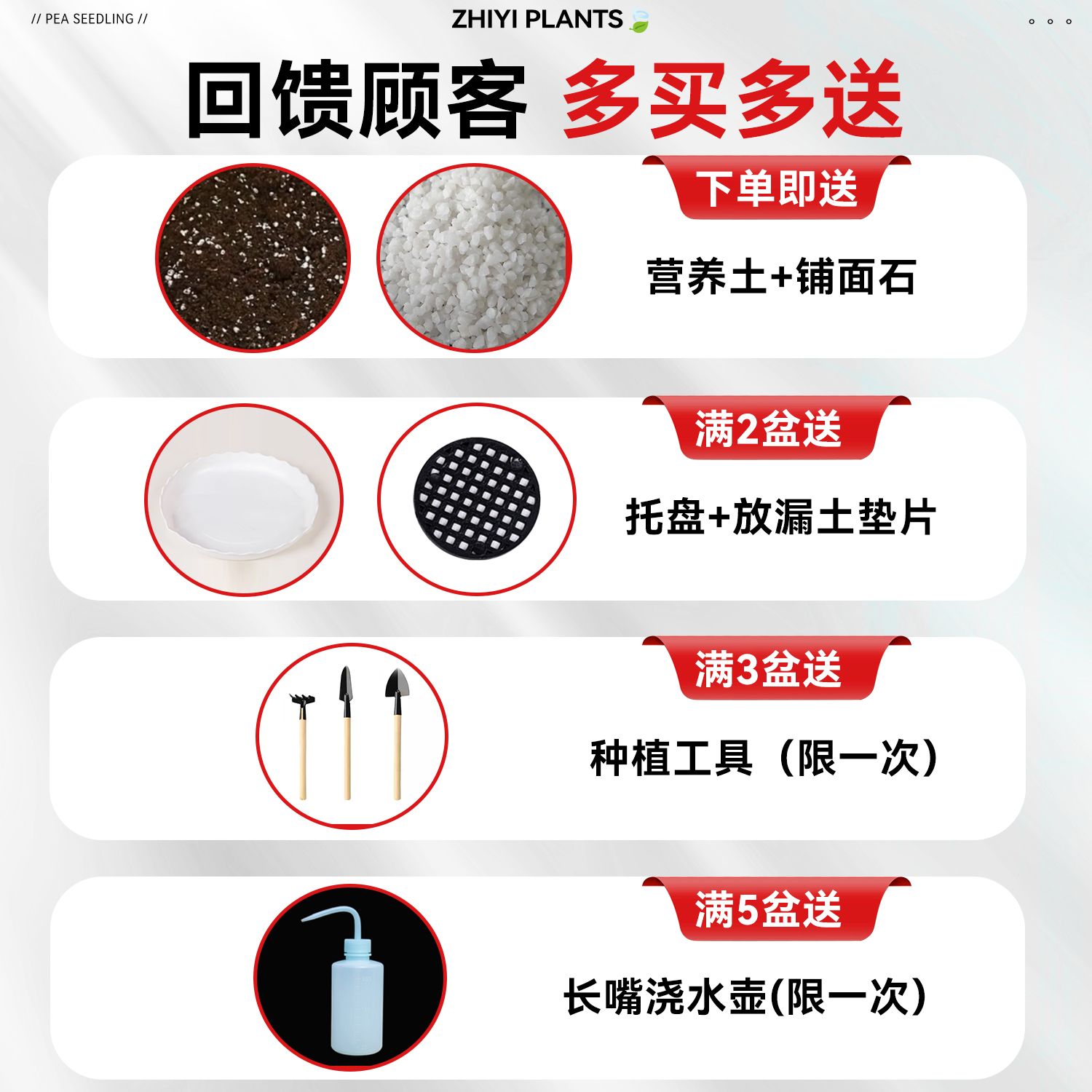 // PEA SEEDLING //

ZHIYI PLANTS

回馈顾客 多买多送

下单即送

营养土+铺面石

满2盆送

托盘+放漏土垫片

满3盆送

种植工具（限一次）

满5盆送

长嘴浇水壶(限一次)