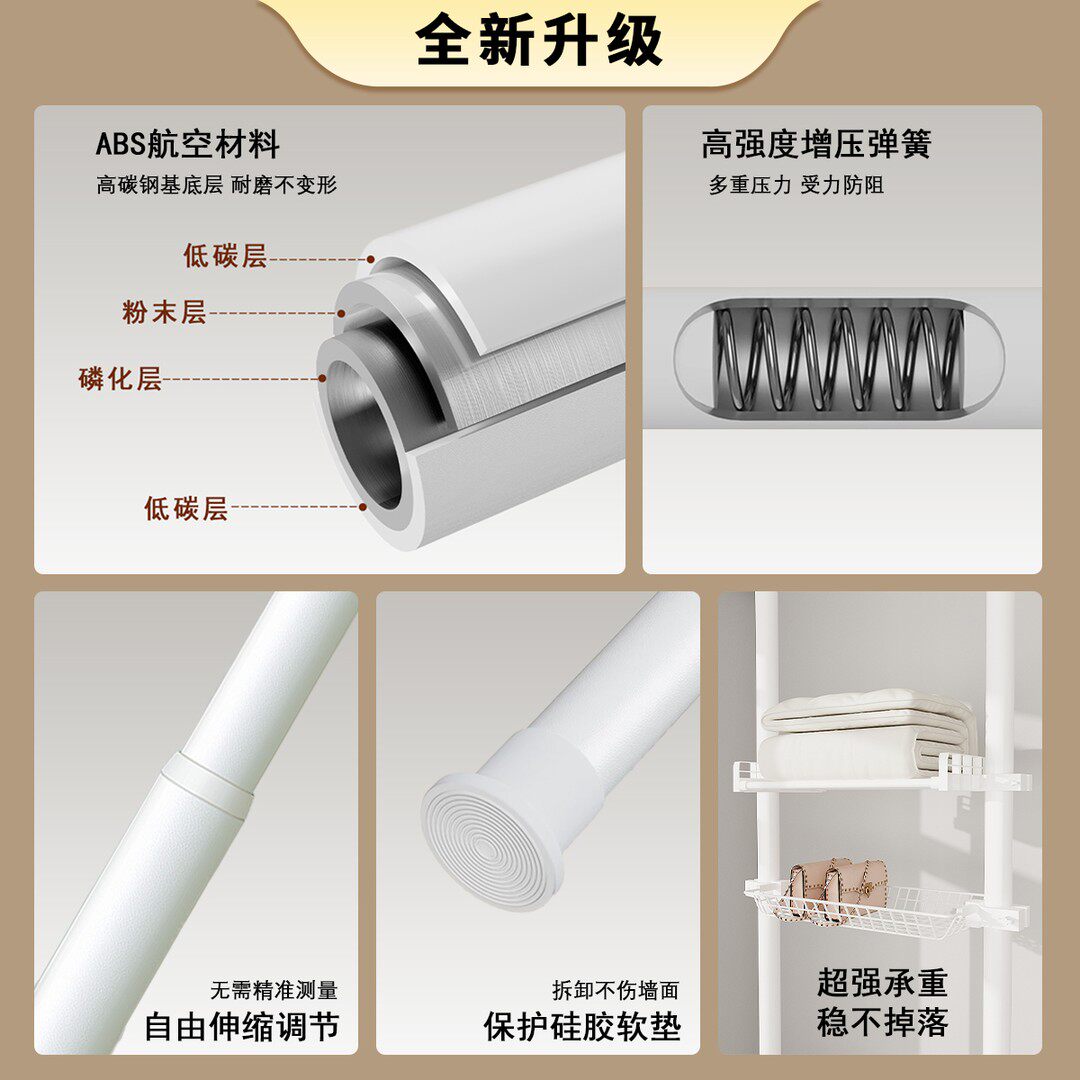 全新升级

ABS航空材料
高碳钢基底层 耐磨不变形

低碳层
粉末层
磷化层
低碳层

高强度增压弹簧
多重压力 受力防阻

无需精准测量
自由伸缩调节

拆卸不伤墙面
保护硅胶软垫

超强承重
稳不掉落