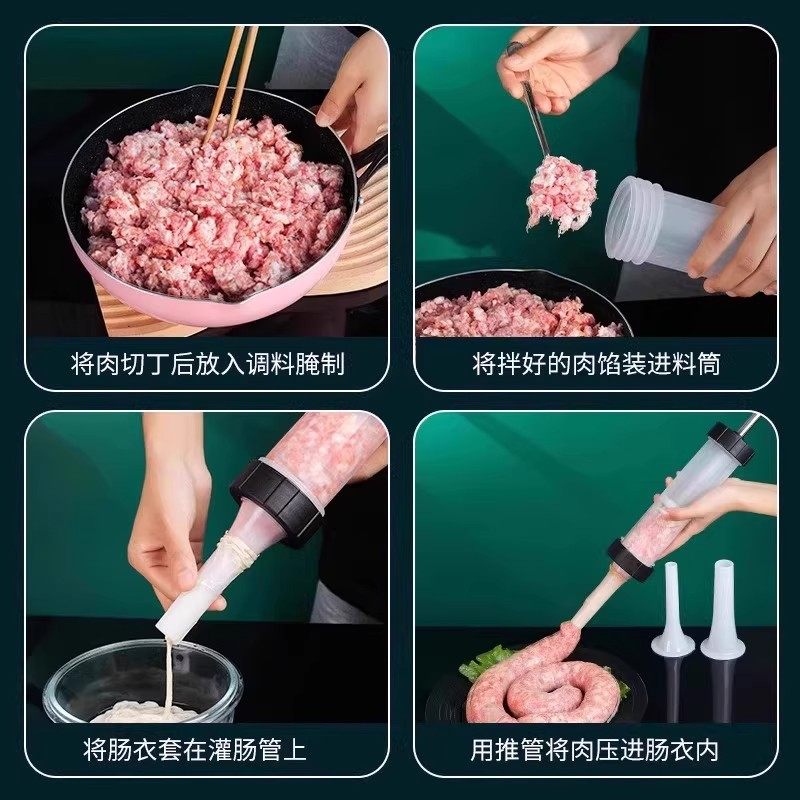 将肉切丁后放入调料腌制

将拌好的肉馅装进料筒

将肠衣套在灌肠管上

用推管将肉压进肠衣内